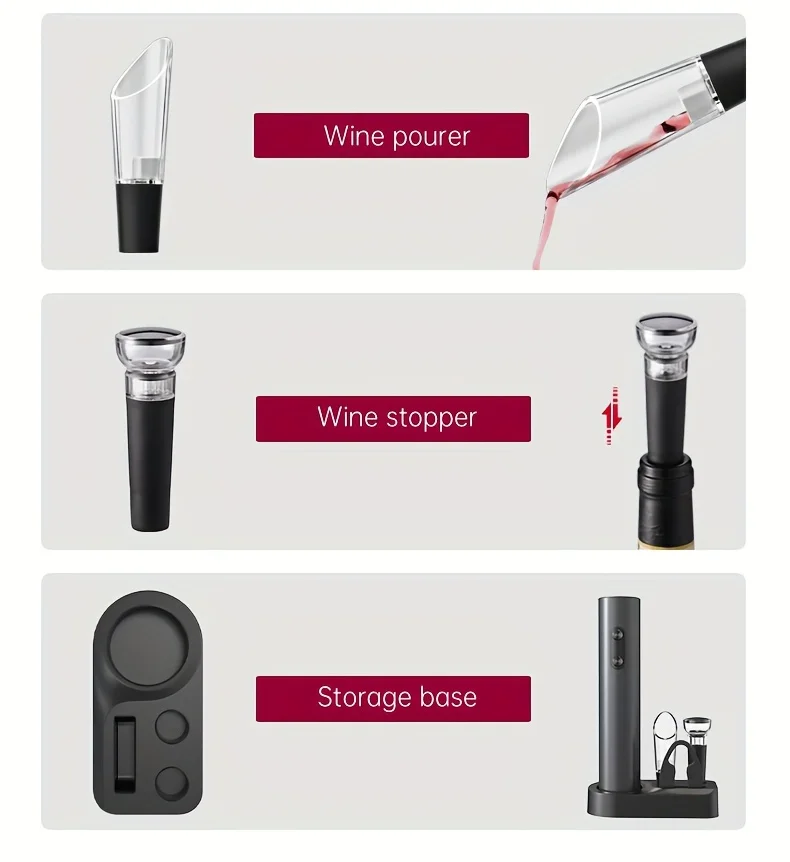 Wine pourer

Wine stopper

Storage base