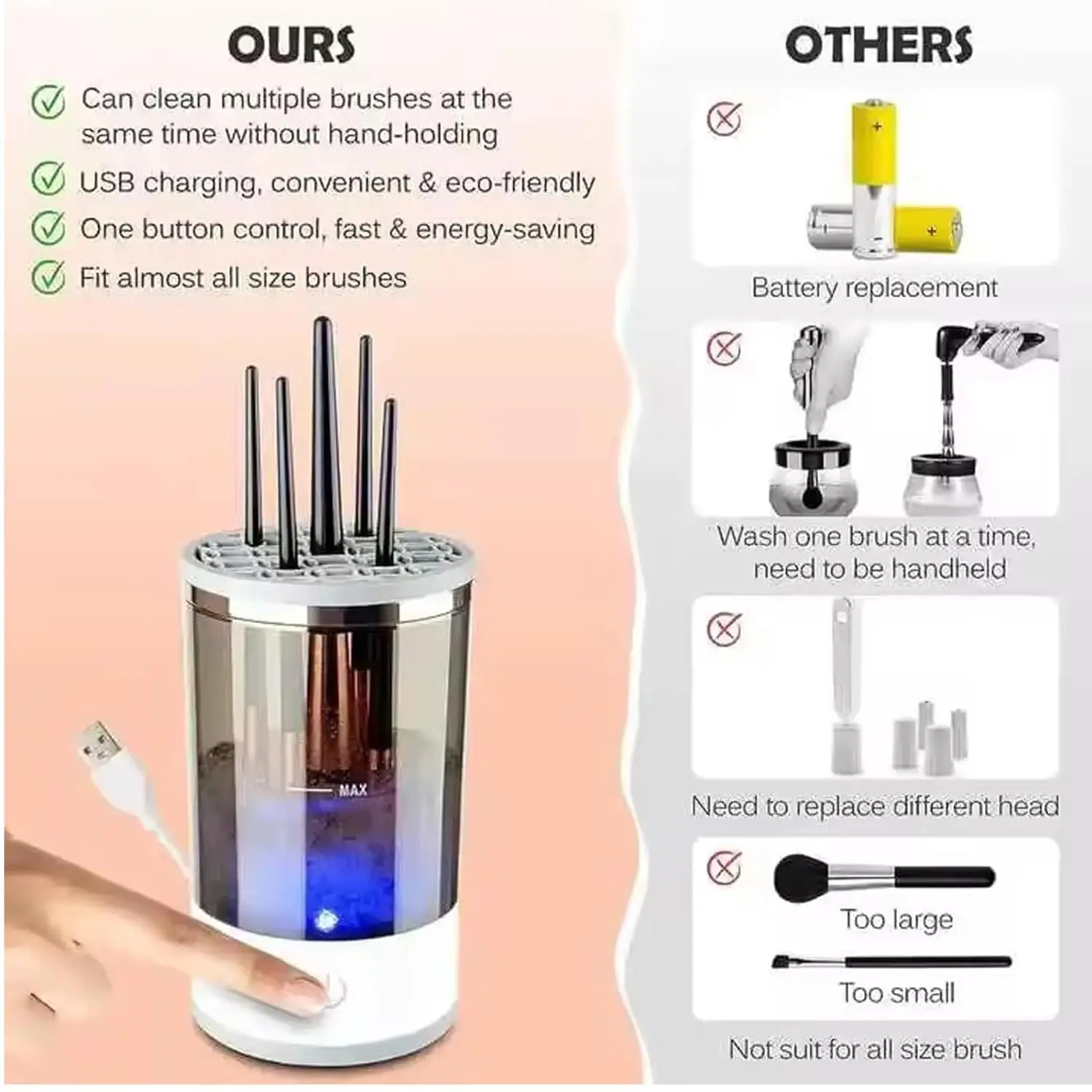 OURS

Can clean multiple brushes at the same time without hand-holding

USB charging, convenient & eco-friendly

One button control, fast & energy-saving

Fit almost all size brushes

MAX

OTHERS

+

+

Battery replacement

Wash one brush at a time, need to be handheld

Need to replace different head

Too large

Too small

Not suit for all size brush