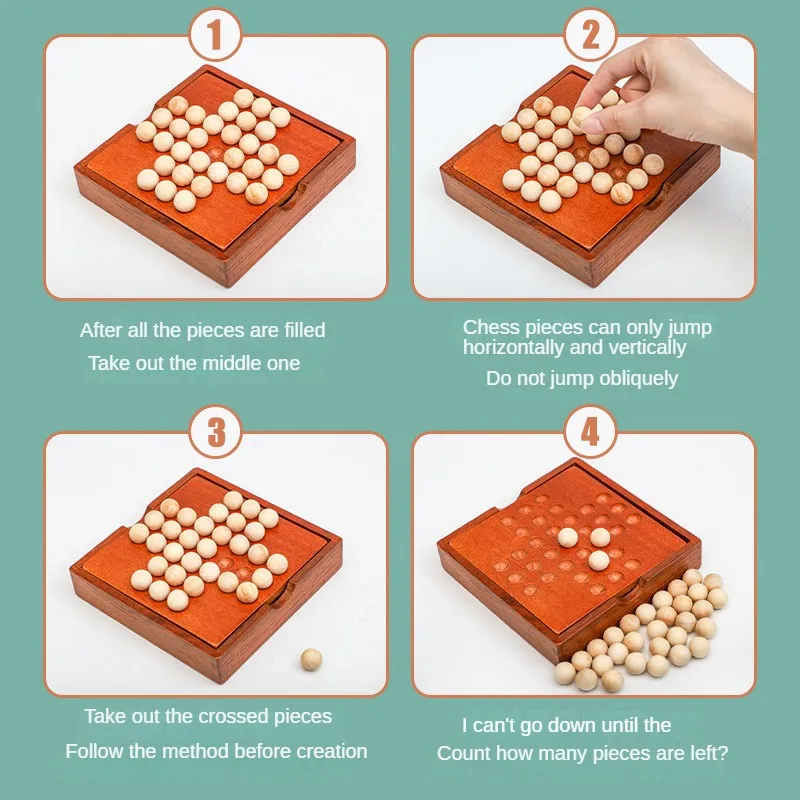 1

After all the pieces are filled
Take out the middle one

2

Chess pieces can only jump horizontally and vertically
Do not jump obliquely

3

Take out the crossed pieces
Follow the method before creation

4

I can't go down until the
Count how many pieces are left?