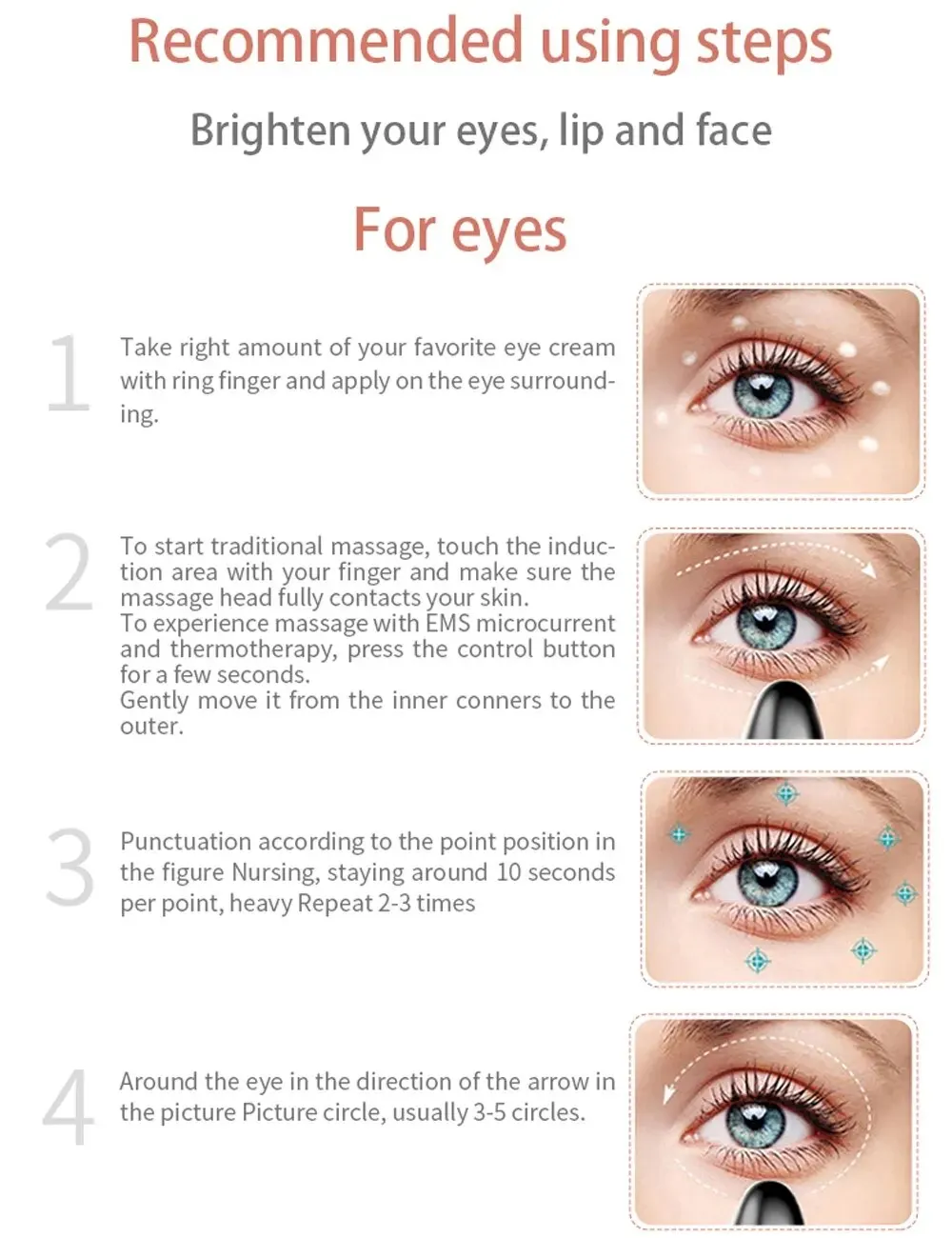 Recommended using steps

Brighten your eyes, lip and face

For eyes

1

Take right amount of your favorite eye cream with ring finger and apply on the eye surrounding.

2

To start traditional massage, touch the induction area with your finger and make sure the massage head fully contacts your skin.
To experience massage with EMS microcurrent and thermotherapy, press the control button for a few seconds.
Gently move it from the inner conners to the outer.

3

Punctuation according to the point position in the figure Nursing, staying around 10 seconds per point, heavy Repeat 2-3 times

4

Around the eye in the direction of the arrow in the picture Picture circle, usually 3-5 circles.