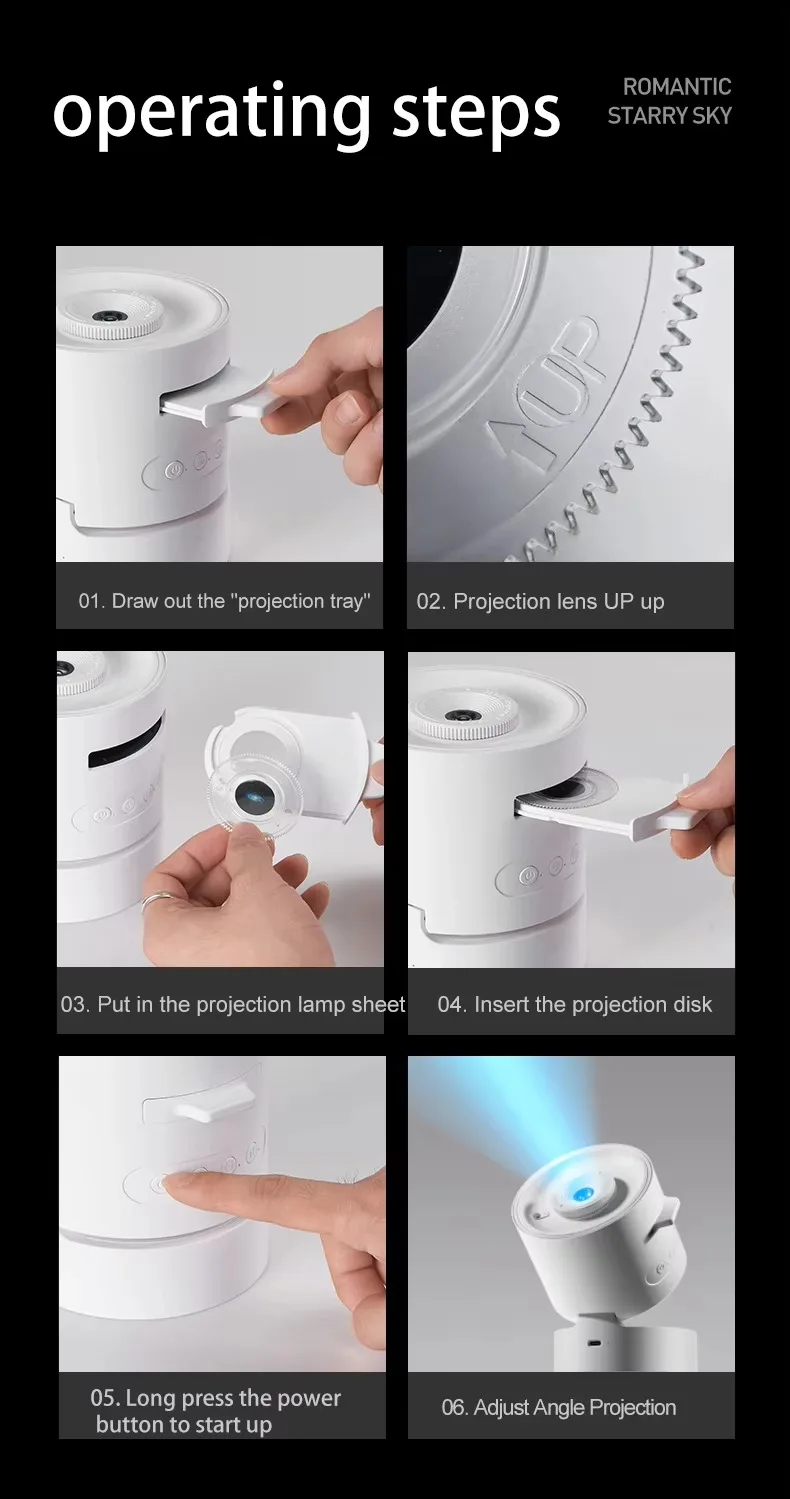 operating steps

ROMANTIC STARRY SKY

UP

01. Draw out the "projection tray"

02. Projection lens UP up

03. Put in the projection lamp sheet

04. Insert the projection disk

05. Long press the power button to start up

06. Adjust Angle Projection