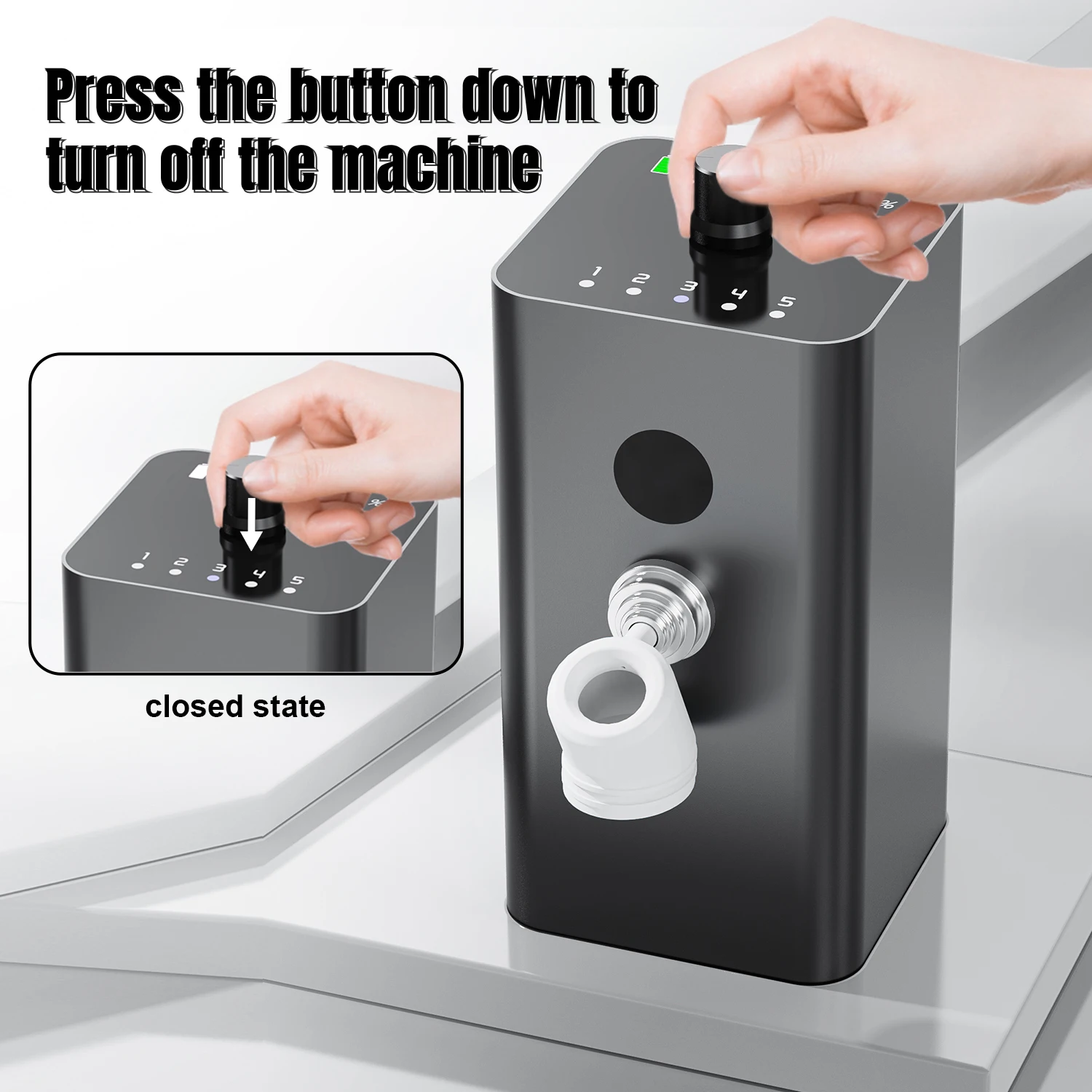 Press the button down to turn off the machine

1 2 3 4 5

%

1 2 3 4 5

%

closed state