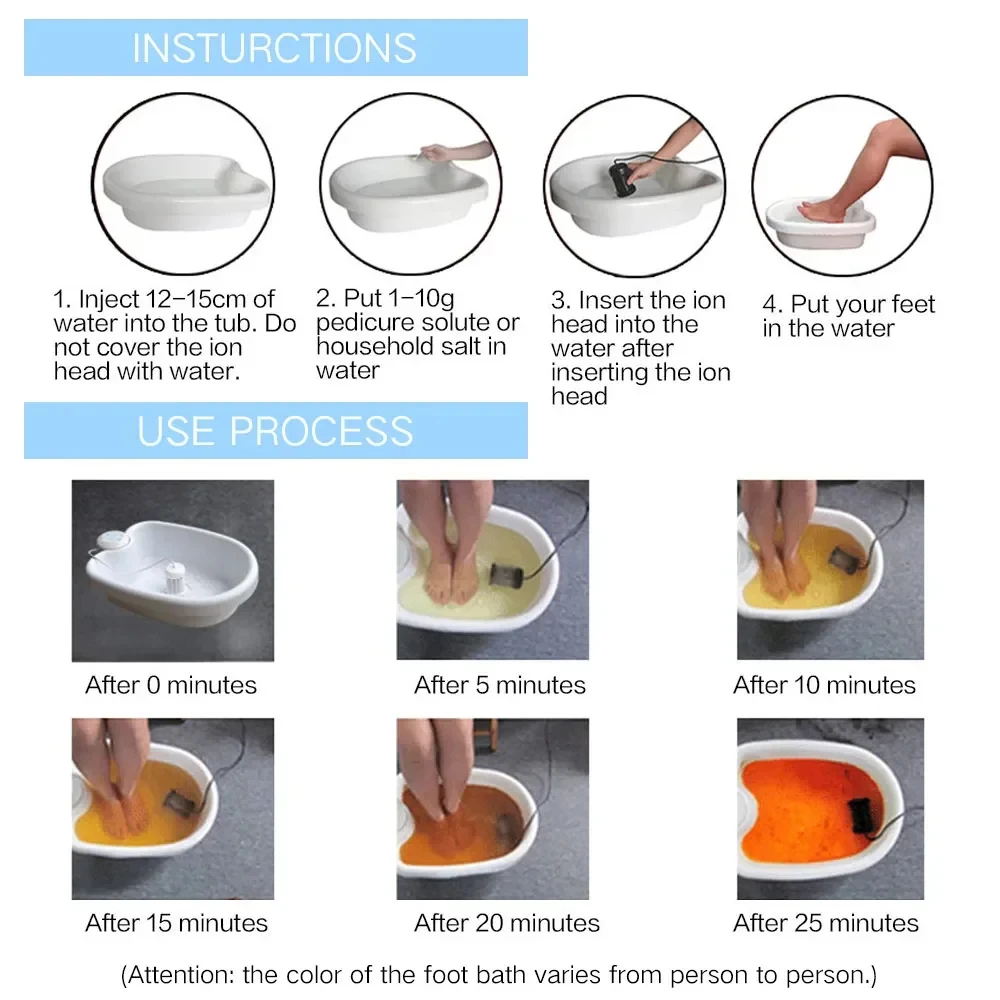 INSTURCTIONS

1. Inject 12–15cm of water into the tub. Do not cover the ion head with water.

2. Put 1–10g pedicure solute or household salt in water

3. Insert the ion head into the water after inserting the ion head

4. Put your feet in the water

USE PROCESS

After 0 minutes

After 5 minutes

After 10 minutes

After 15 minutes

After 20 minutes

After 25 minutes

(Attention: the color of the foot bath varies from person to person.)