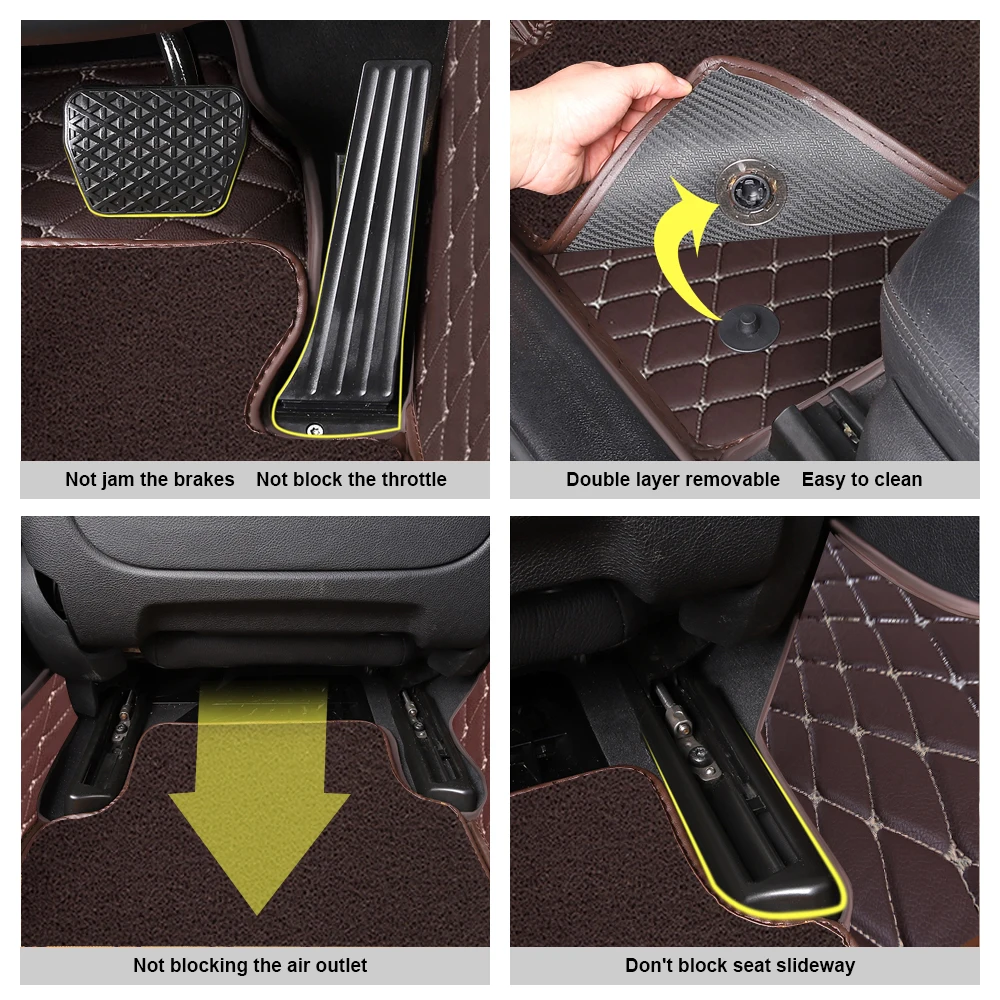 Not jam the brakes   Not block the throttle

Double layer removable   Easy to clean

Not blocking the air outlet

Don't block seat slideway