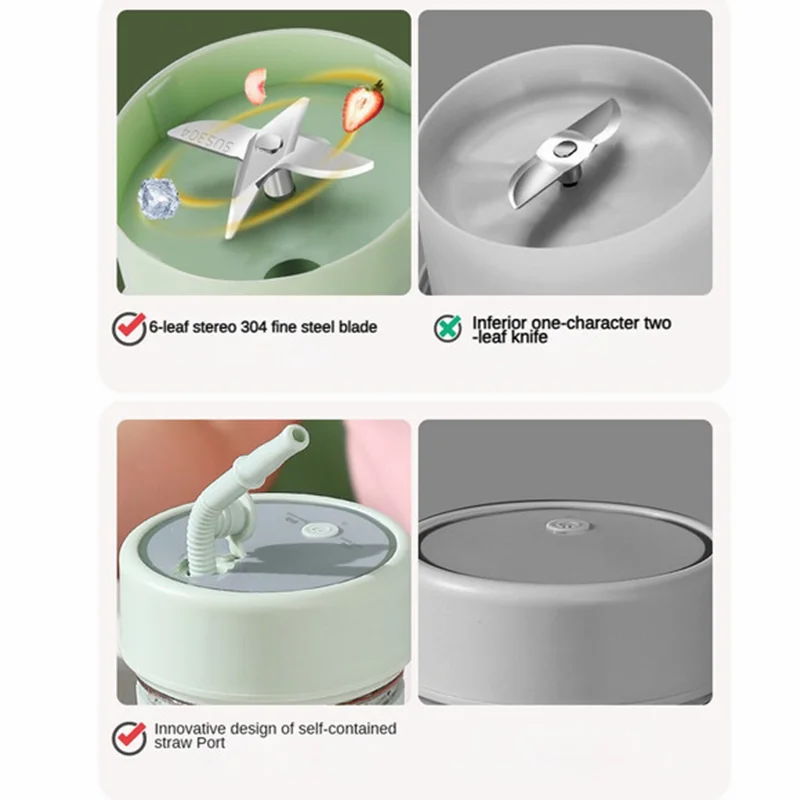 SUS304

6-leaf stereo 304 fine steel blade

Inferior one-character two -leaf knife

Innovative design of self-contained straw Port