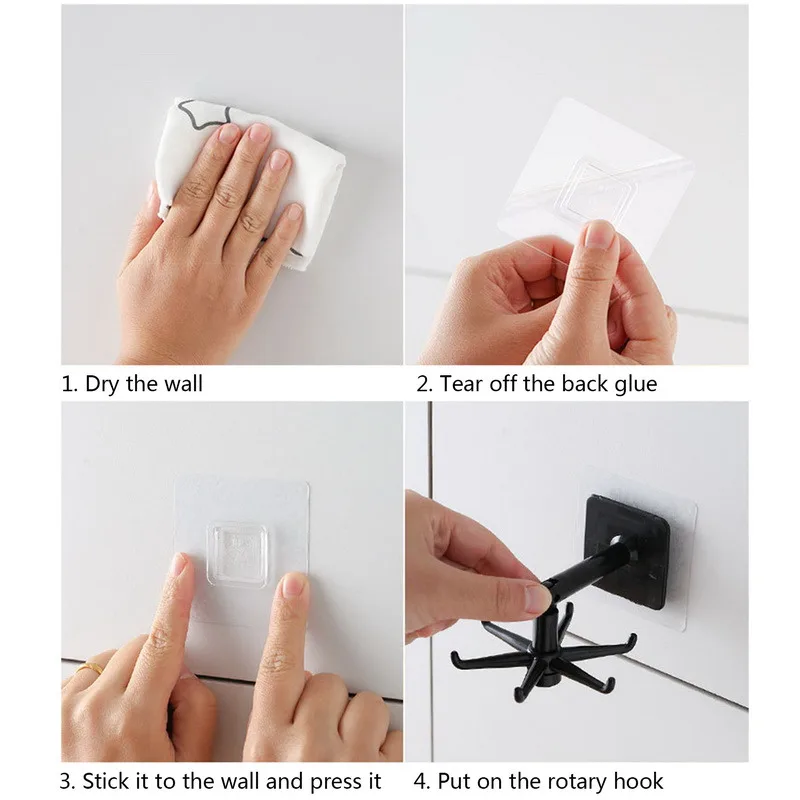 1. Dry the wall

2. Tear off the back glue

3. Stick it to the wall and press it

4. Put on the rotary hook