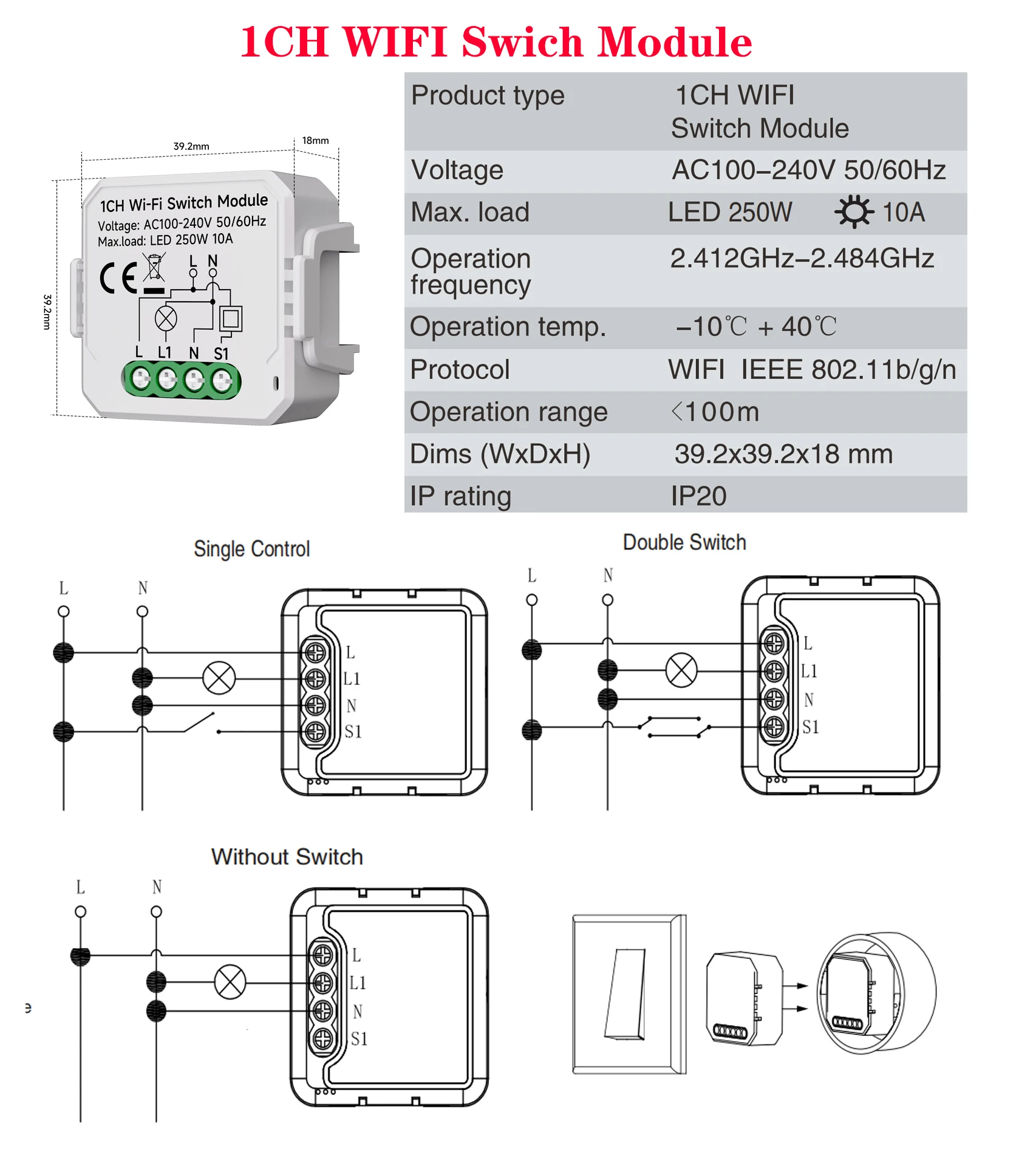 1CH WIFI Swich Module

39.2mm
18mm
39.2mm

1CH Wi-Fi Switch Module
Voltage: AC100-240V 50/60Hz
Max.load: LED 250W 10A
CE
L N
L L1 N S1

| Product type | 1CH WIFI Switch Module |
|---|---|
| Voltage | AC100–240V 50/60Hz |
| Max. load | LED 250W 10A |
| Operation frequency | 2.412GHz–2.484GHz |
| Operation temp. | –10℃ + 40℃ |
| Protocol | WIFI IEEE 802.11b/g/n |
| Operation range | <100m |
| Dims (WxDxH) | 39.2x39.2x18 mm |
| IP rating | IP20 |

Single Control
L N
L
L1
N
S1

Double Switch
L N
L
L1
N
S1

Without Switch
L N
L
L1
N
S1