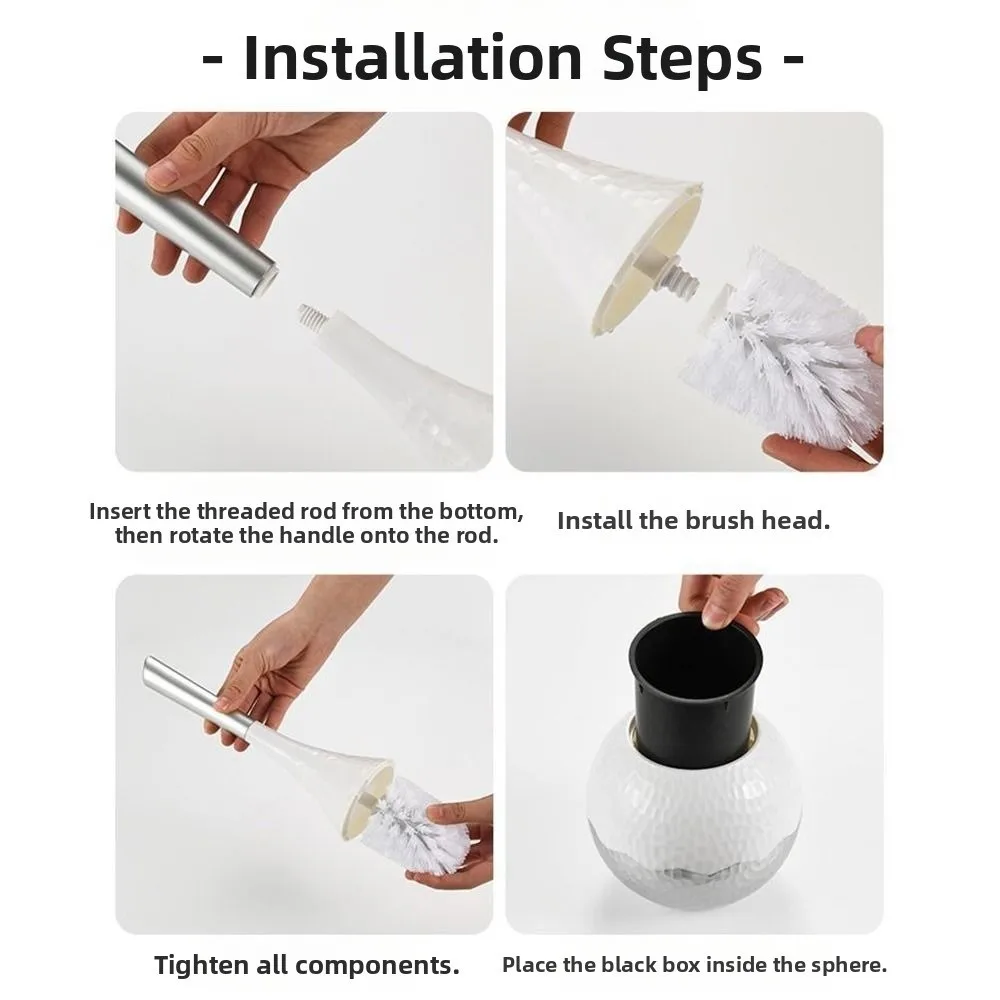 - Installation Steps -

Insert the threaded rod from the bottom, then rotate the handle onto the rod.

Install the brush head.

Tighten all components.

Place the black box inside the sphere.