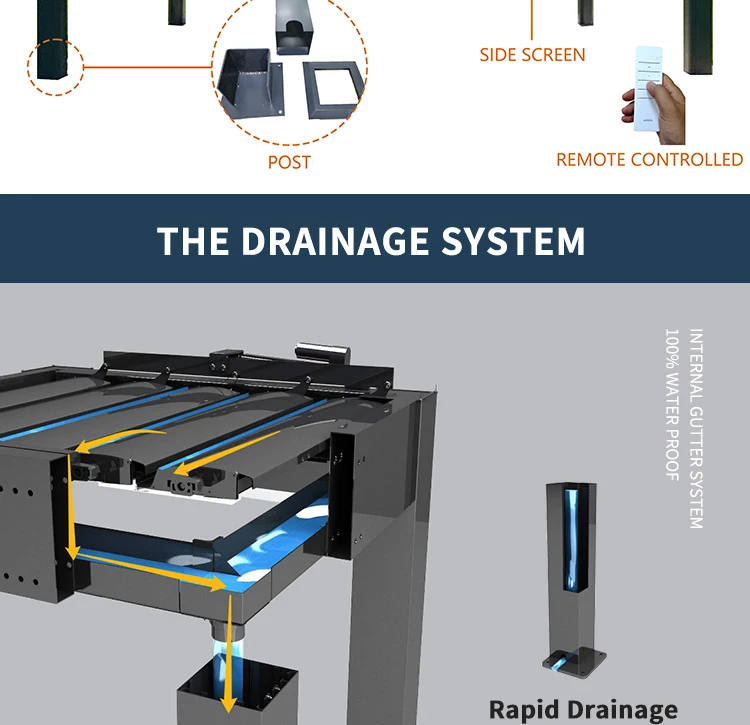 SIDE SCREEN

POST

REMOTE CONTROLLED

THE DRAINAGE SYSTEM

INTERNAL GUTTER SYSTEM
100% WATER PROOF

Rapid Drainage