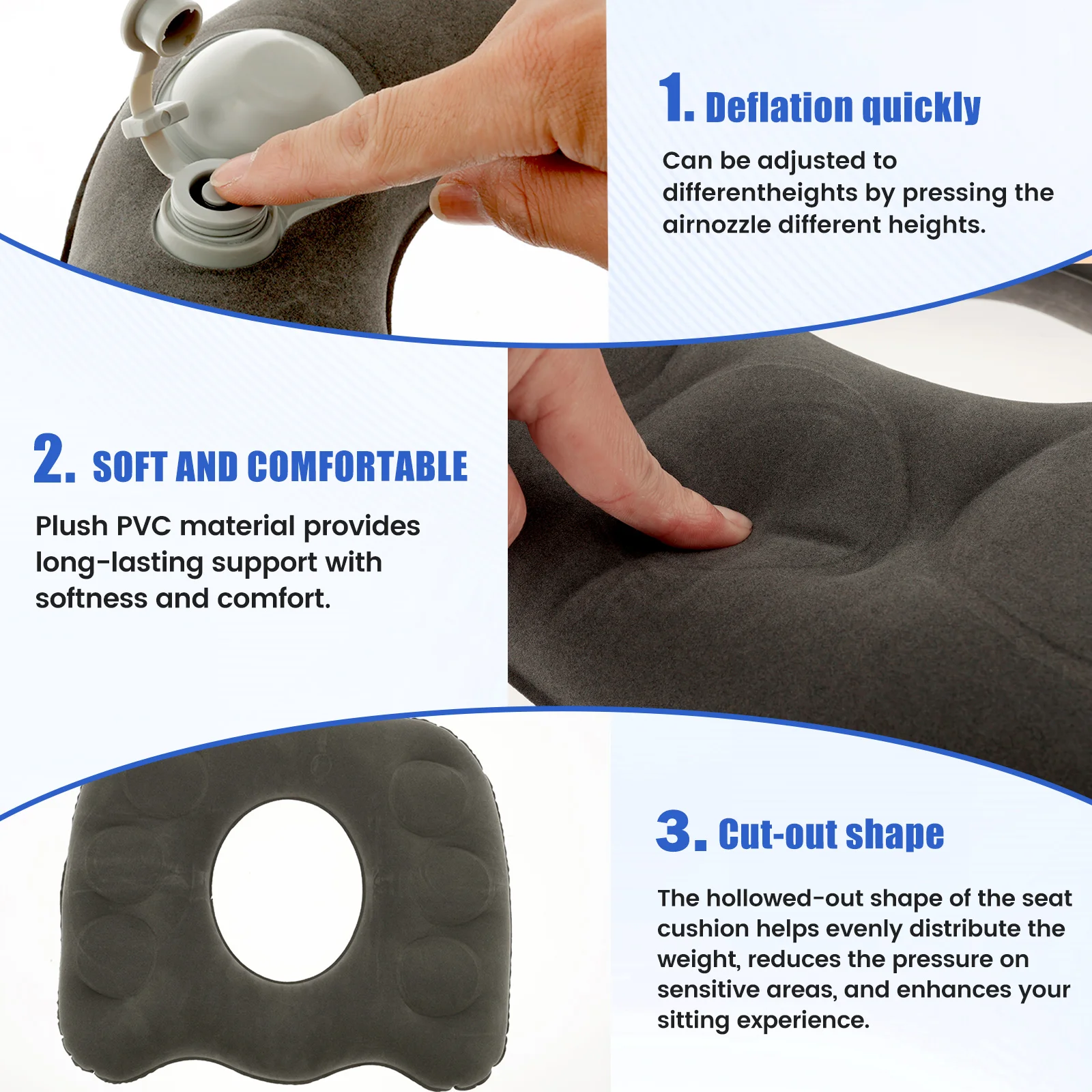 1. Deflation quickly

Can be adjusted to differentheights by pressing the airnozzle different heights.

2. SOFT AND COMFORTABLE

Plush PVC material provides long-lasting support with softness and comfort.

3. Cut-out shape

The hollowed-out shape of the seat cushion helps evenly distribute the weight, reduces the pressure on sensitive areas, and enhances your sitting experience.