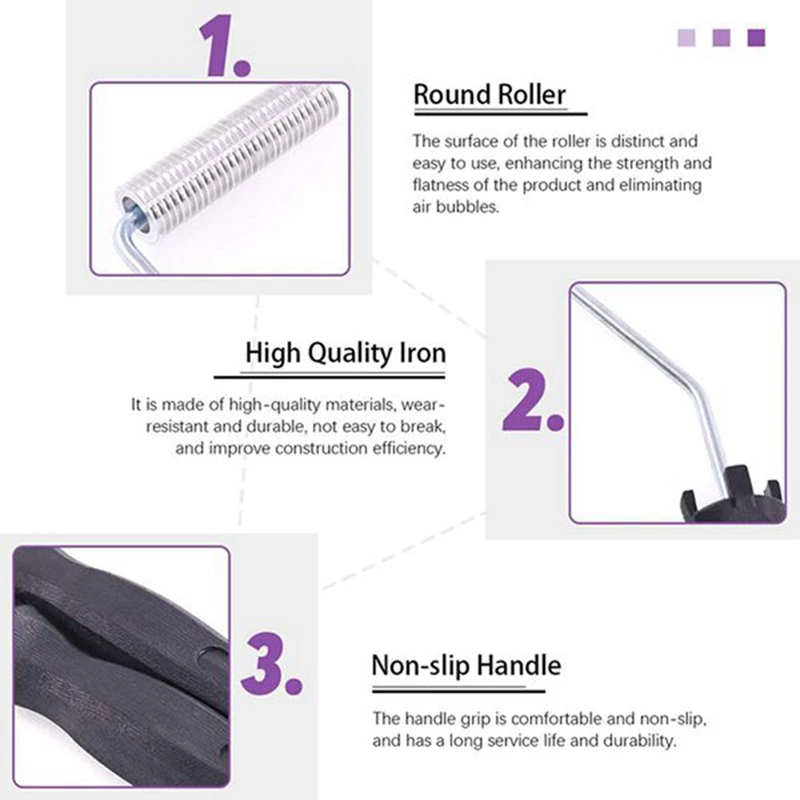 1.

Round Roller

The surface of the roller is distinct and easy to use, enhancing the strength and flatness of the product and eliminating air bubbles.

High Quality Iron

It is made of high-quality materials, wear-resistant and durable, not easy to break, and improve construction efficiency.

2.

3.

Non-slip Handle

The handle grip is comfortable and non-slip, and has a long service life and durability.