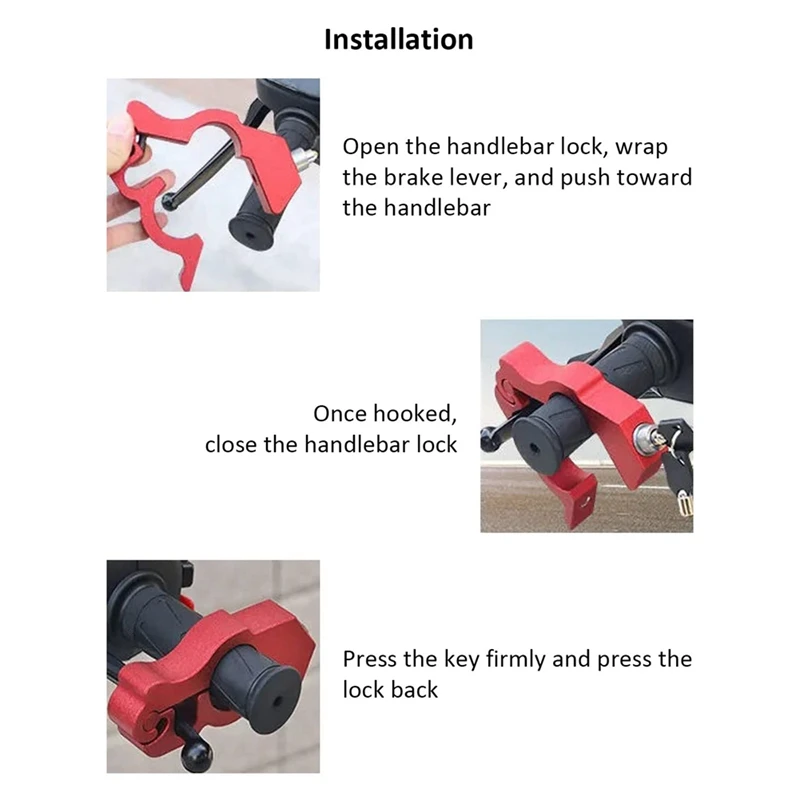 Installation

Open the handlebar lock, wrap the brake lever, and push toward the handlebar

Once hooked, close the handlebar lock

Press the key firmly and press the lock back