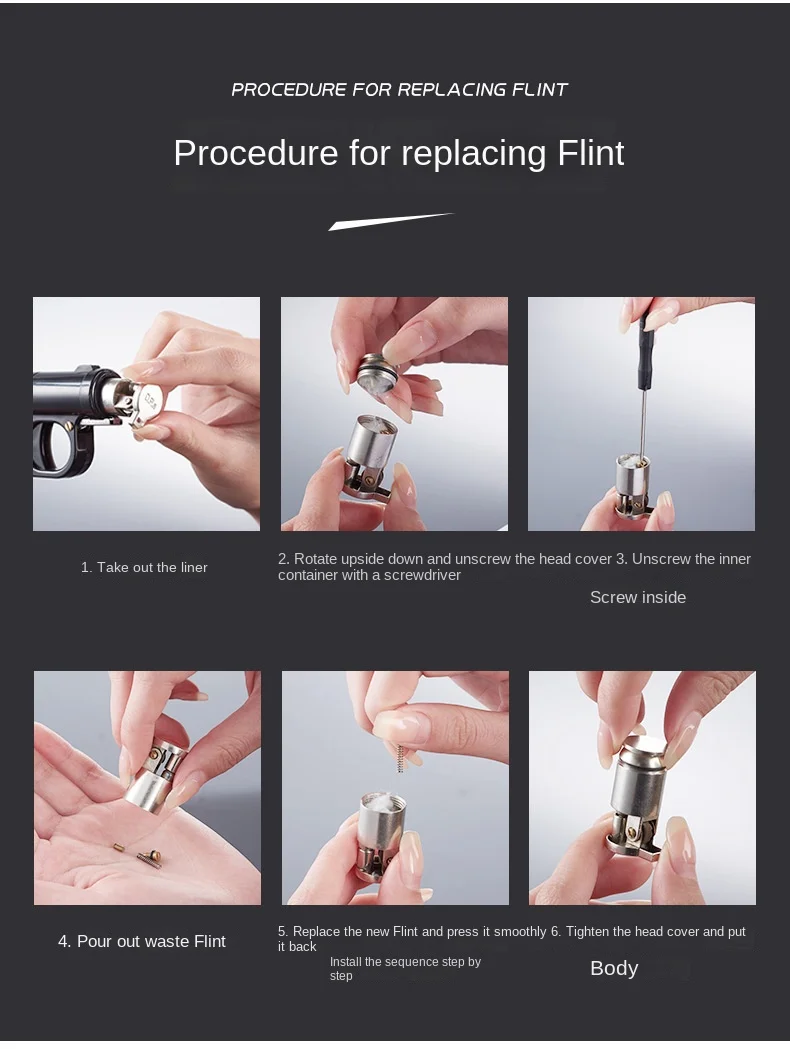 PROCEDURE FOR REPLACING FLINT

Procedure for replacing Flint

1. Take out the liner

2. Rotate upside down and unscrew the head cover 3. Unscrew the inner container with a screwdriver

Screw inside

4. Pour out waste Flint

5. Replace the new Flint and press it smoothly 6. Tighten the head cover and put it back

Install the sequence step by step

Body