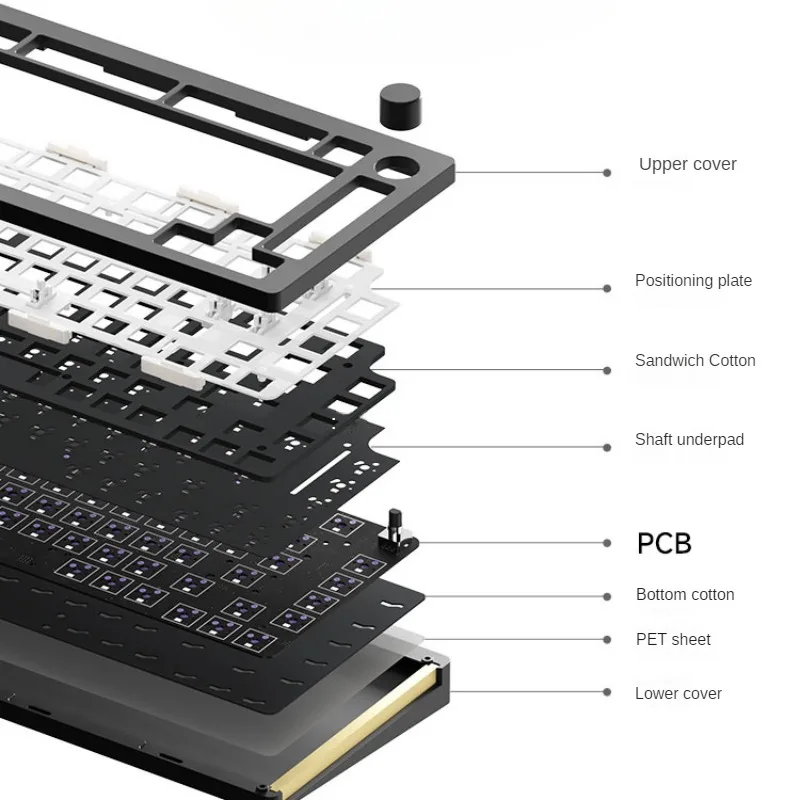 Upper cover

Positioning plate

Sandwich Cotton

Shaft underpad

PCB

Bottom cotton

PET sheet

Lower cover