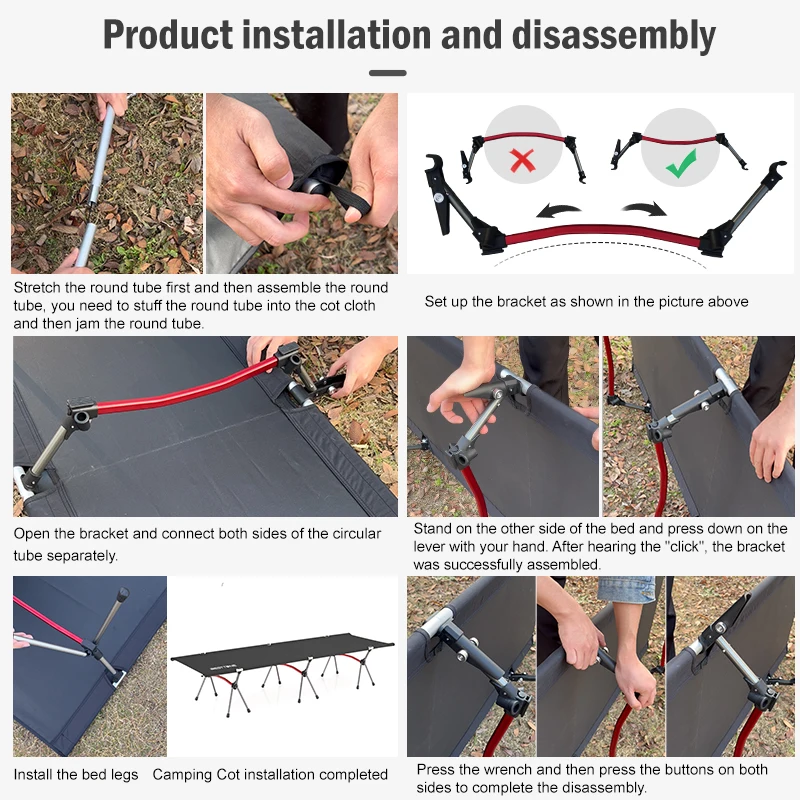 Product installation and disassembly

Stretch the round tube first and then assemble the round tube, you need to stuff the round tube into the cot cloth and then jam the round tube.

Set up the bracket as shown in the picture above

Open the bracket and connect both sides of the circular tube separately.

Stand on the other side of the bed and press down on the lever with your hand. After hearing the "click", the bracket was successfully assembled.

Install the bed legs

Camping Cot installation completed

Press the wrench and then press the buttons on both sides to complete the disassembly.