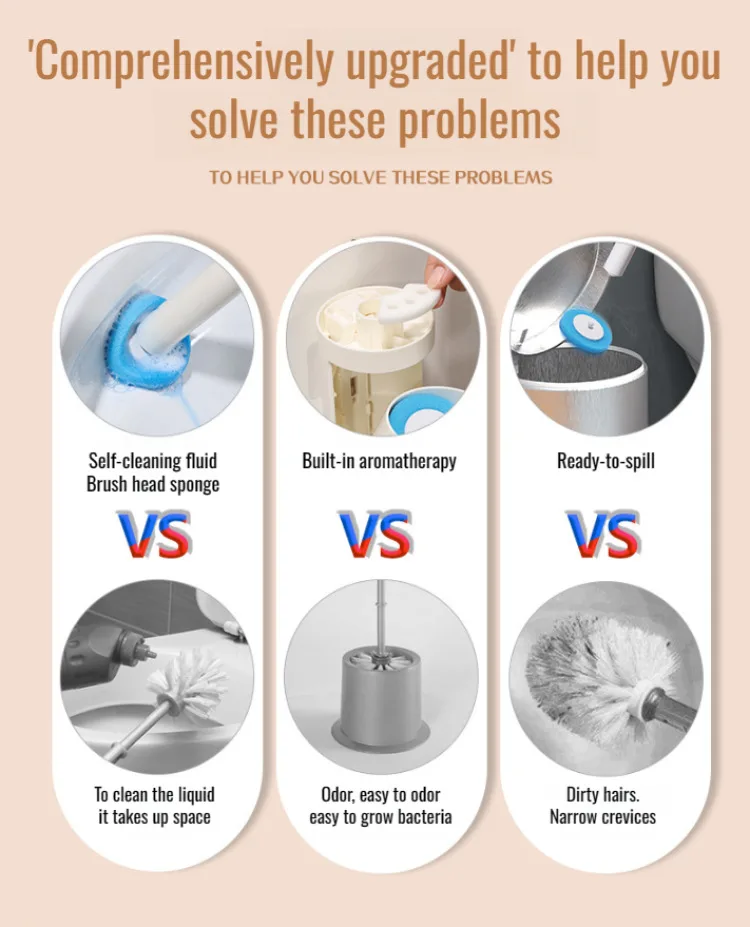 'Comprehensively upgraded' to help you solve these problems

TO HELP YOU SOLVE THESE PROBLEMS

Self-cleaning fluid
Brush head sponge

VS

To clean the liquid
it takes up space

Built-in aromatherapy

VS

Odor, easy to odor
easy to grow bacteria

Ready-to-spill

VS

Dirty hairs.
Narrow crevices