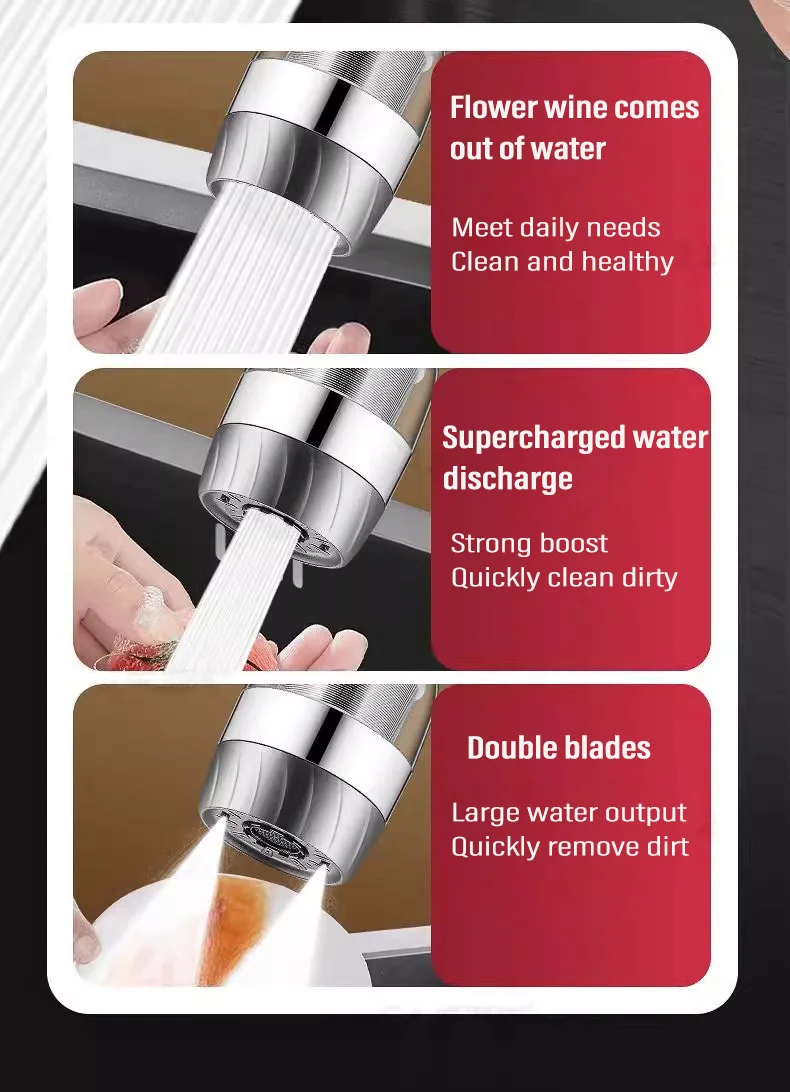 Flower wine comes out of water

Meet daily needs
Clean and healthy

Supercharged water discharge

Strong boost
Quickly clean dirty

Double blades

Large water output
Quickly remove dirt