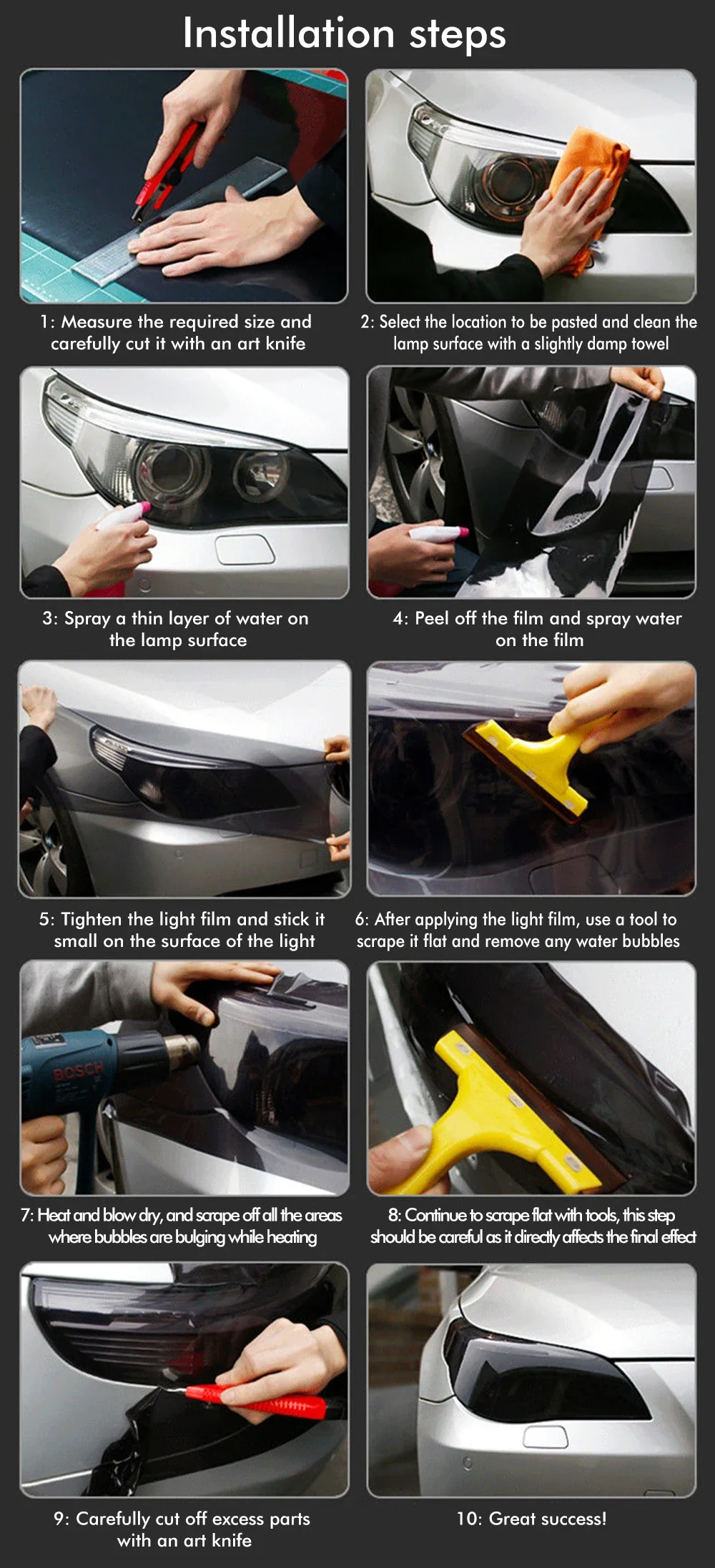 Installation steps

1: Measure the required size and carefully cut it with an art knife

2: Select the location to be pasted and clean the lamp surface with a slightly damp towel

3: Spray a thin layer of water on the lamp surface

4: Peel off the film and spray water on the film

5: Tighten the light film and stick it small on the surface of the light

6: After applying the light film, use a tool to scrape it flat and remove any water bubbles

BOSCH

7: Heat and blow dry, and scrape off all the areas where bubbles are bulging while heating

8: Continue to scrape flat with tools, this step should be careful as it directly affects the final effect

9: Carefully cut off excess parts with an art knife

10: Great success!