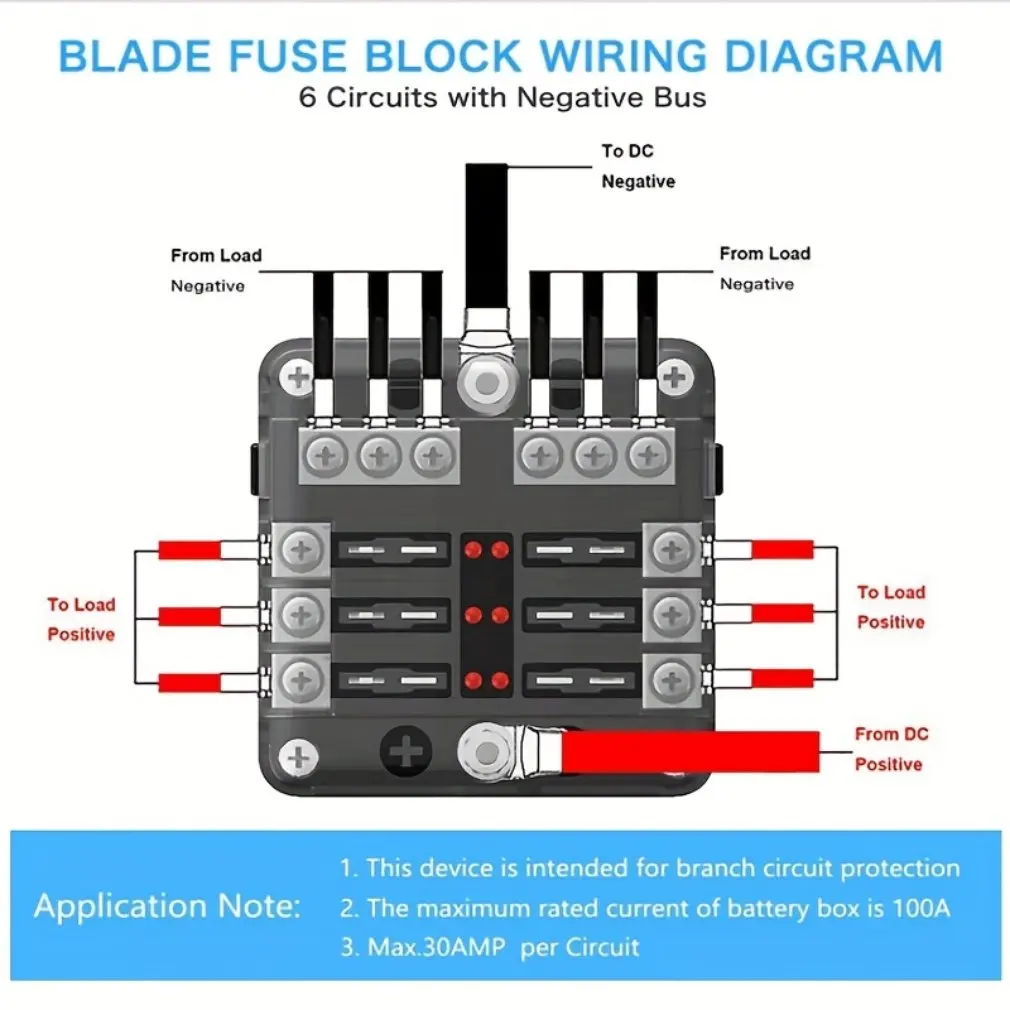 BLADE FUSE BLOCK WIRING DIAGRAM
6 Circuits with Negative Bus

To DC Negative

From Load Negative

From Load Negative

To Load Positive

To Load Positive

From DC Positive

Application Note:
1. This device is intended for branch circuit protection
2. The maximum rated current of battery box is 100A
3. Max.30AMP per Circuit