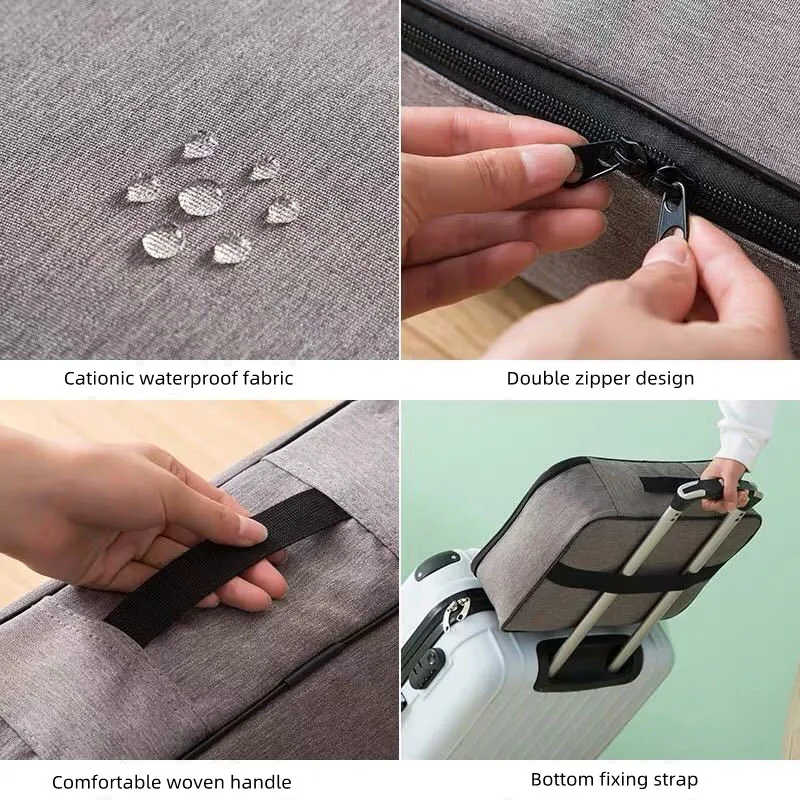 Cationic waterproof fabric

Double zipper design

Comfortable woven handle

Bottom fixing strap