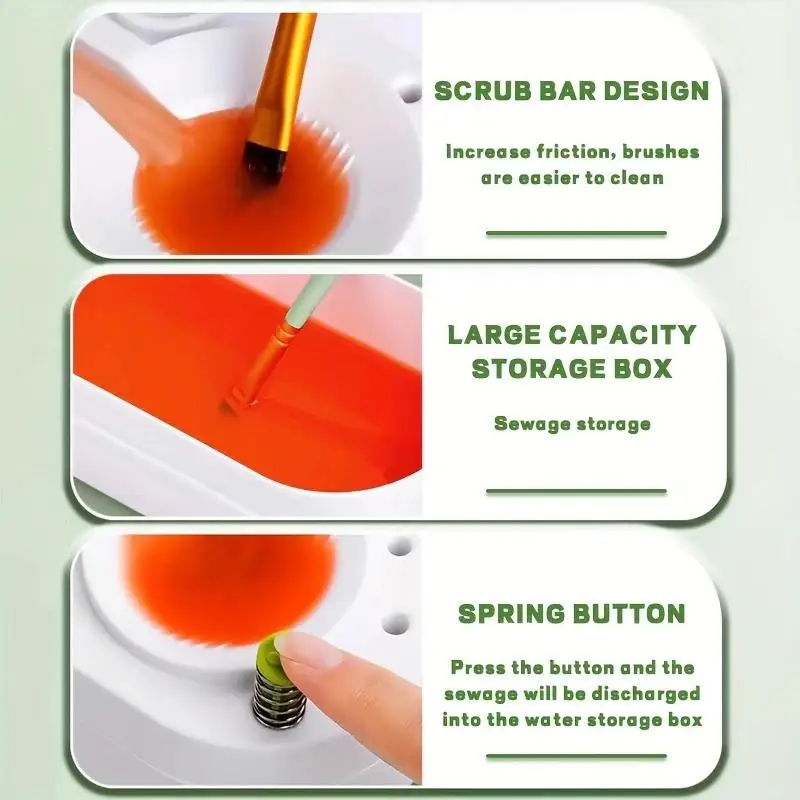 SCRUB BAR DESIGN

Increase friction, brushes are easier to clean

LARGE CAPACITY STORAGE BOX

Sewage storage

SPRING BUTTON

Press the button and the sewage will be discharged into the water storage box