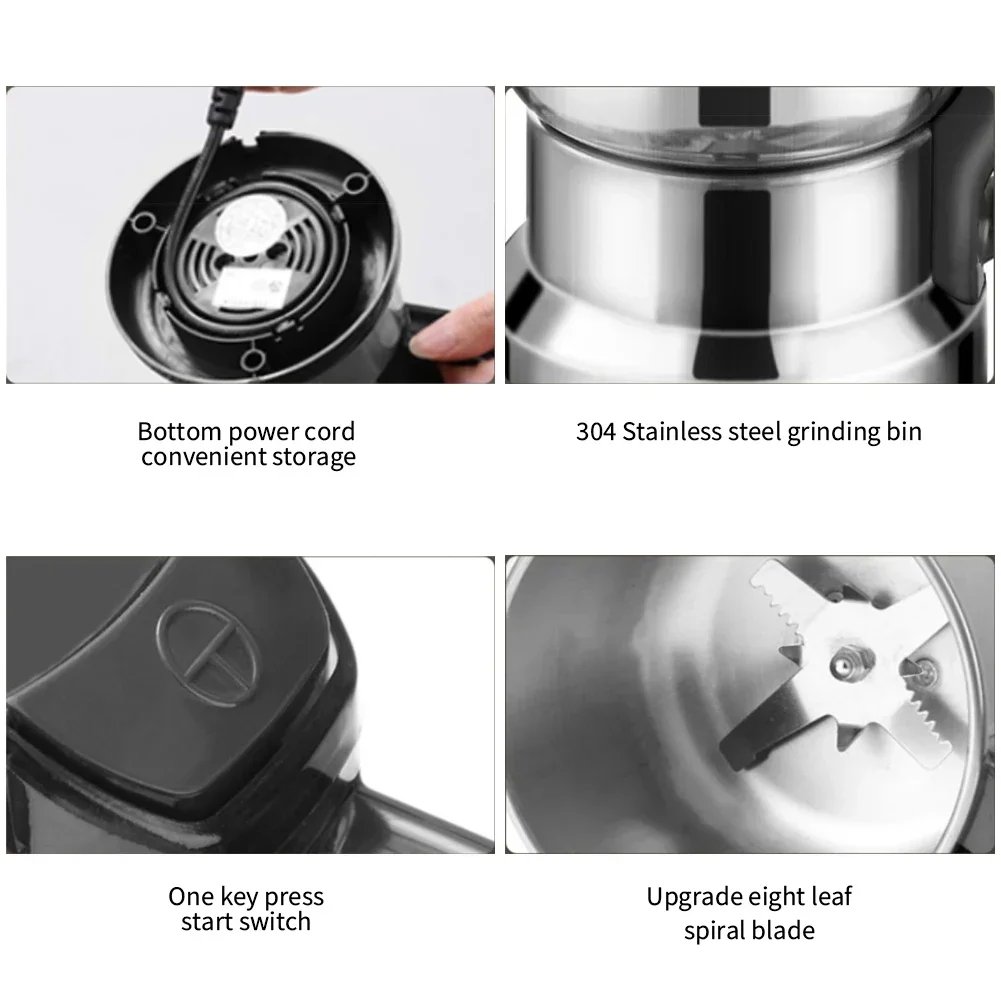 Bottom power cord convenient storage

304 Stainless steel grinding bin

One key press start switch

Upgrade eight leaf spiral blade