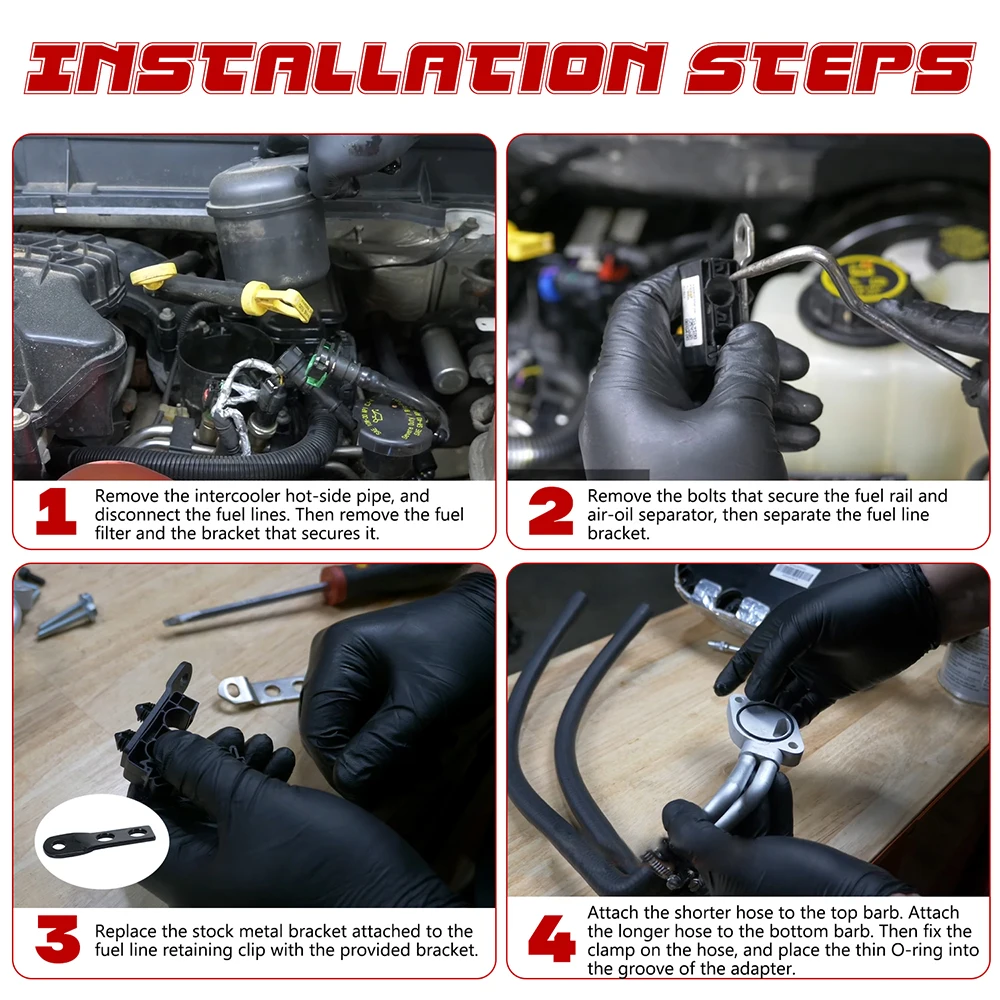 INSTALLATION STEPS

1 Remove the intercooler hot-side pipe, and disconnect the fuel lines. Then remove the fuel filter and the bracket that secures it.

2 Remove the bolts that secure the fuel rail and air-oil separator, then separate the fuel line bracket.

3 Replace the stock metal bracket attached to the fuel line retaining clip with the provided bracket.

4 Attach the shorter hose to the top barb. Attach the longer hose to the bottom barb. Then fix the clamp on the hose, and place the thin O-ring into the groove of the adapter.