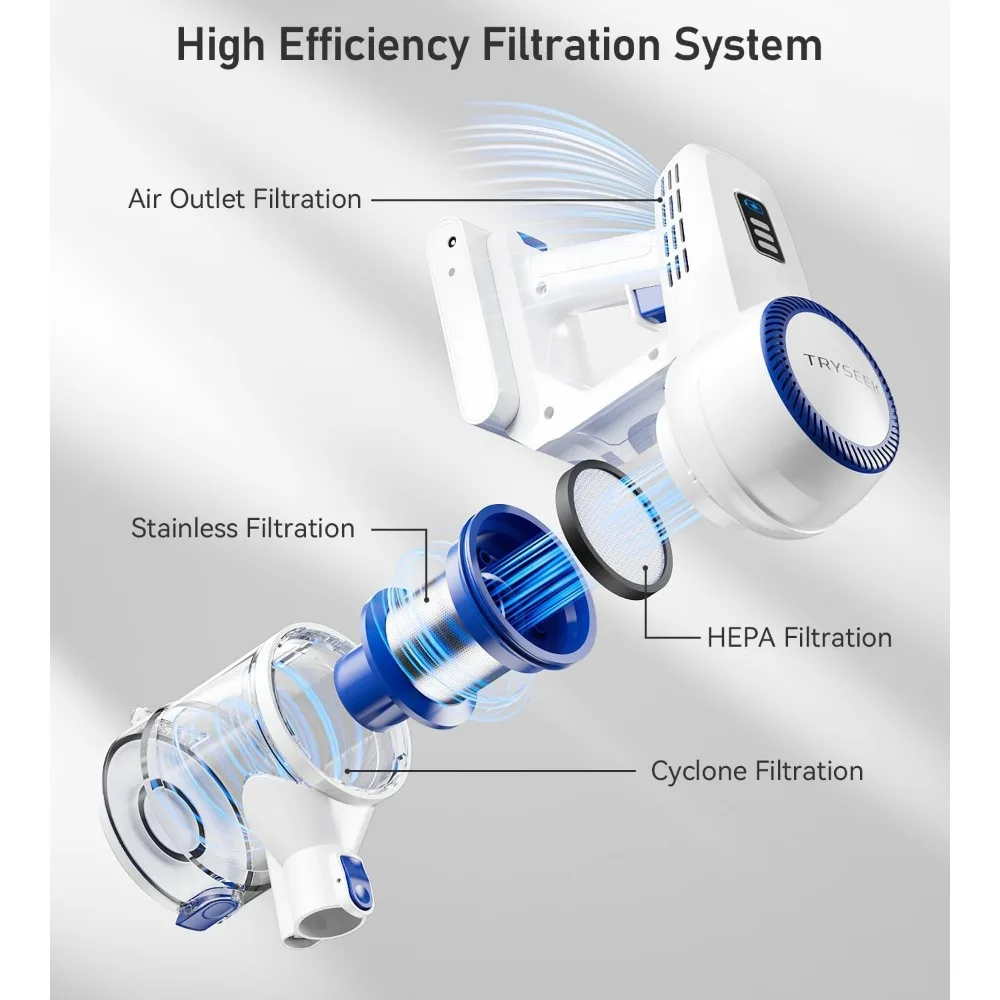 High Efficiency Filtration System

Air Outlet Filtration

TRYSEEK

Stainless Filtration

HEPA Filtration

Cyclone Filtration