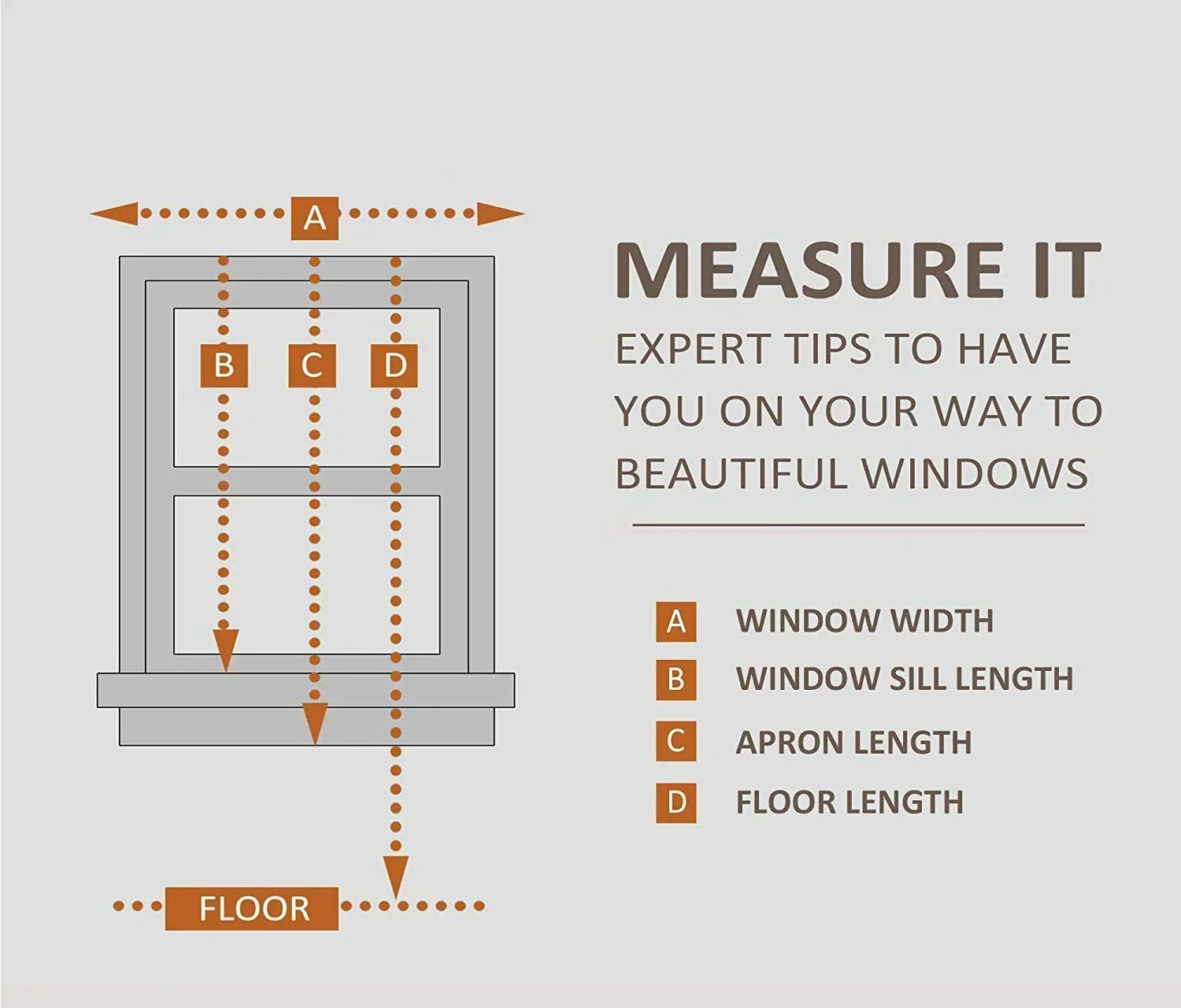 A

B C D

FLOOR

MEASURE IT

EXPERT TIPS TO HAVE YOU ON YOUR WAY TO BEAUTIFUL WINDOWS

A WINDOW WIDTH
B WINDOW SILL LENGTH
C APRON LENGTH
D FLOOR LENGTH