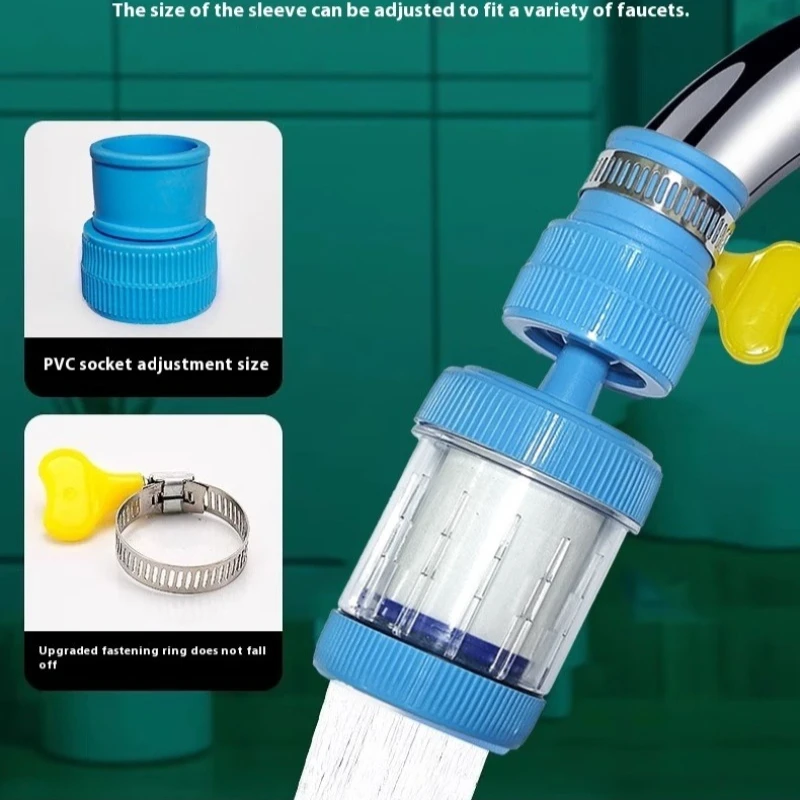 The size of the sleeve can be adjusted to fit a variety of faucets.

PVC socket adjustment size

Upgraded fastening ring does not fall off