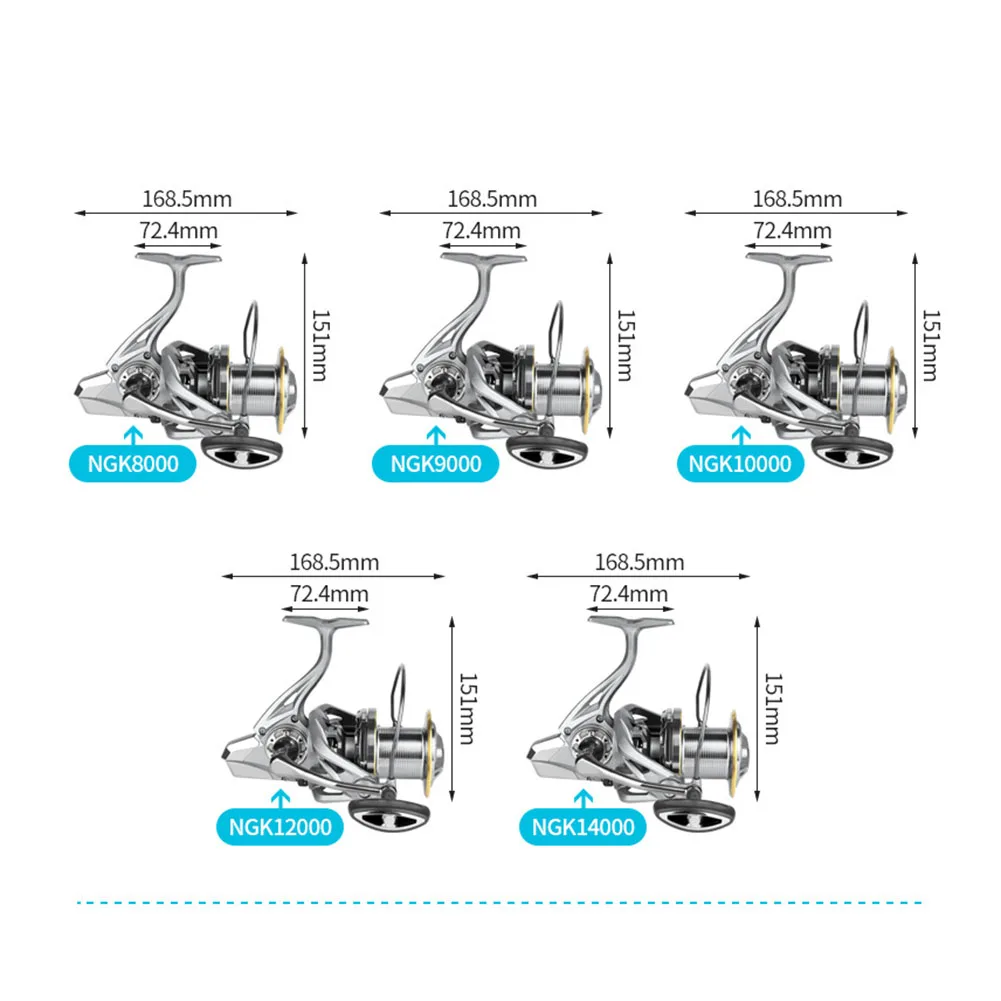 168.5mm
72.4mm
151mm
NGK8000

168.5mm
72.4mm
151mm
NGK9000

168.5mm
72.4mm
151mm
NGK10000

168.5mm
72.4mm
151mm
NGK12000

168.5mm
72.4mm
151mm
NGK14000