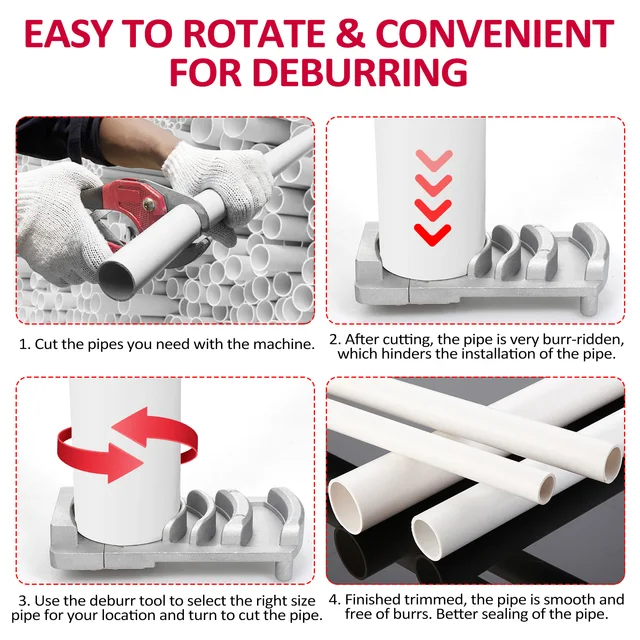 EASY TO ROTATE & CONVENIENT FOR DEBURRING

1. Cut the pipes you need with the machine.

2. After cutting, the pipe is very burr-ridden, which hinders the installation of the pipe.

3. Use the deburr tool to select the right size pipe for your location and turn to cut the pipe.

4. Finished trimmed, the pipe is smooth and free of burrs. Better sealing of the pipe.