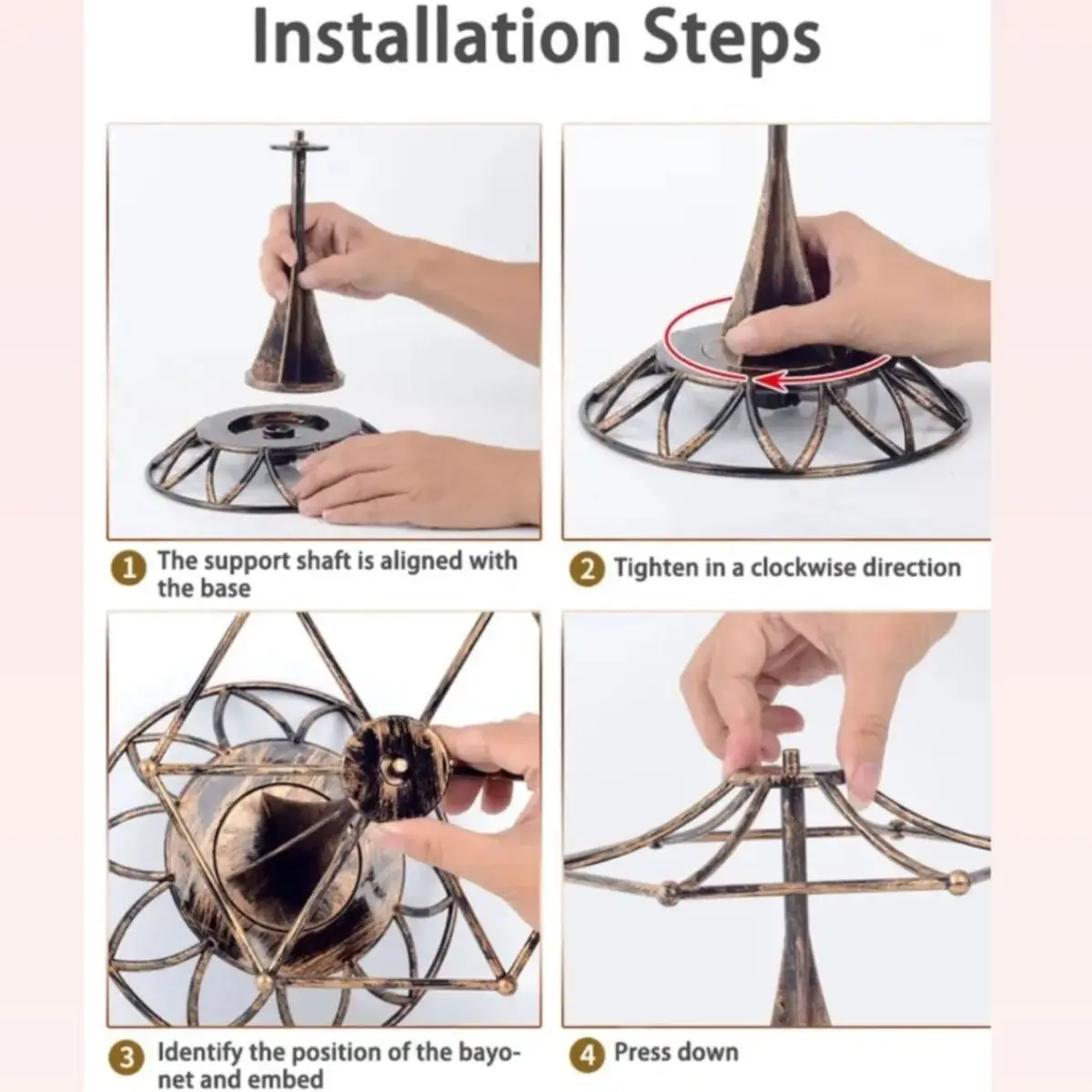 Installation Steps

1 The support shaft is aligned with the base

2 Tighten in a clockwise direction

3 Identify the position of the bayonet and embed

4 Press down