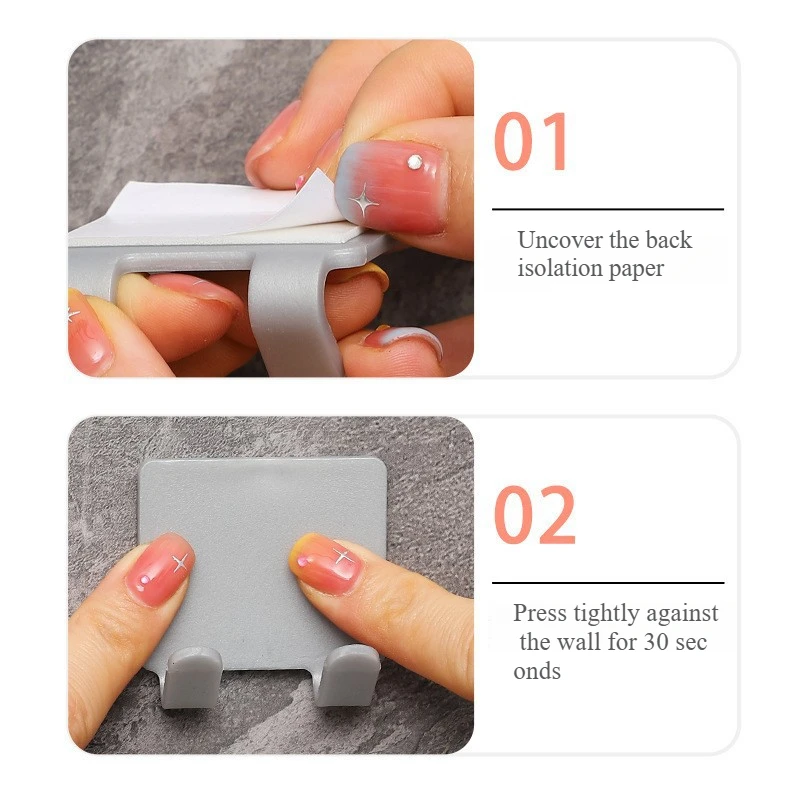 01

Uncover the back isolation paper

02

Press tightly against the wall for 30 sec onds