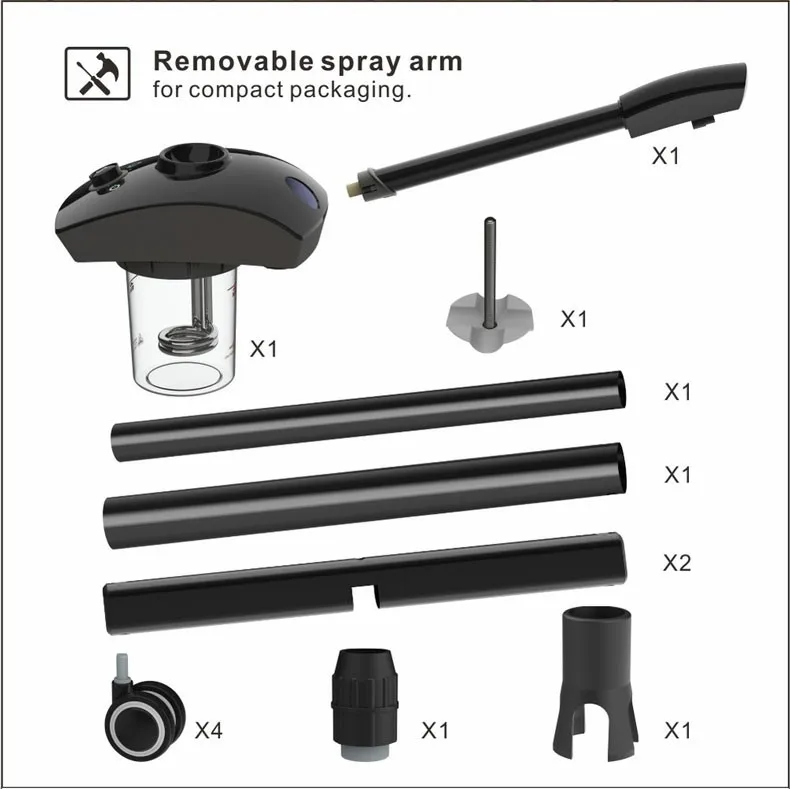 Removable spray arm
for compact packaging.

X1

X1

X1

X1

X1

X2

X4

X1

X1