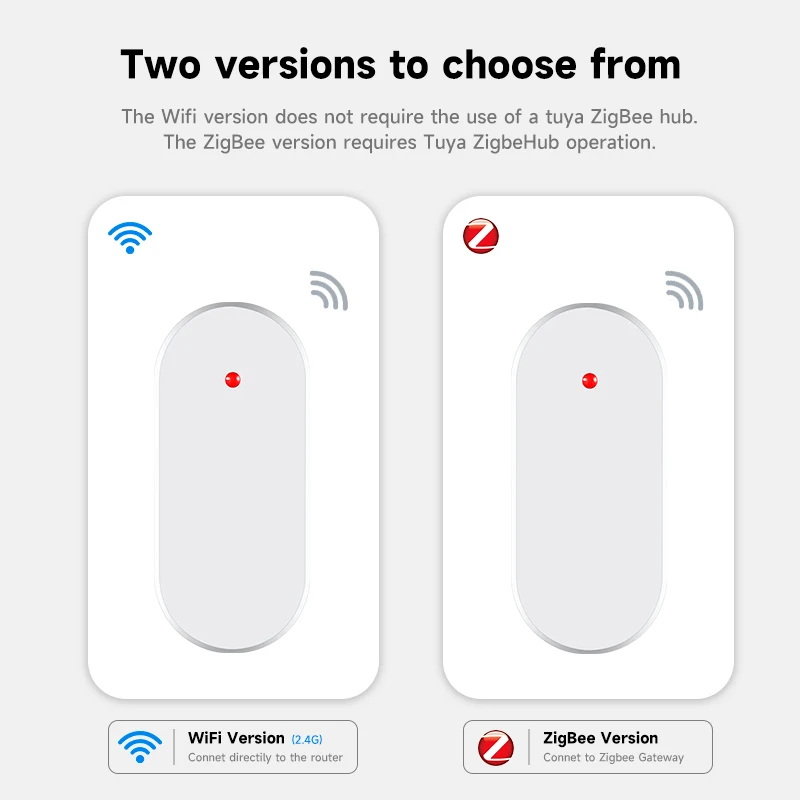 Two versions to choose from

The Wifi version does not require the use of a tuya ZigBee hub. The ZigBee version requires Tuya ZigbeHub operation.

WiFi Version (2.4G)
Connet directily to the router

ZigBee Version
Connet to Zigbee Gateway