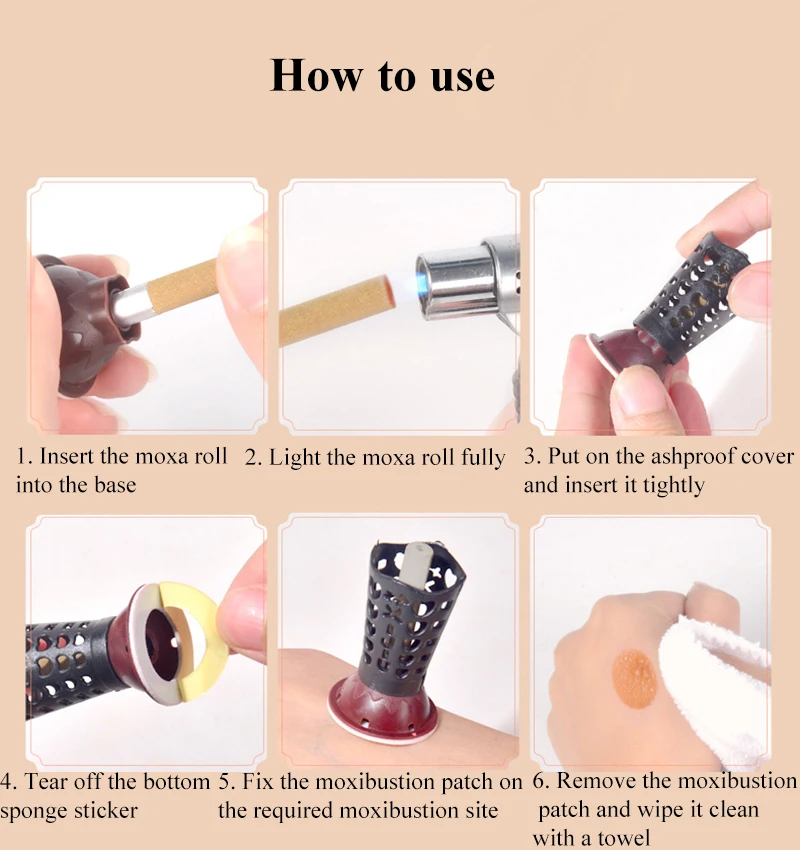 How to use

1. Insert the moxa roll into the base

2. Light the moxa roll fully

3. Put on the ashproof cover and insert it tightly

4. Tear off the bottom sponge sticker

5. Fix the moxibustion patch on the required moxibustion site

6. Remove the moxibustion patch and wipe it clean with a towel