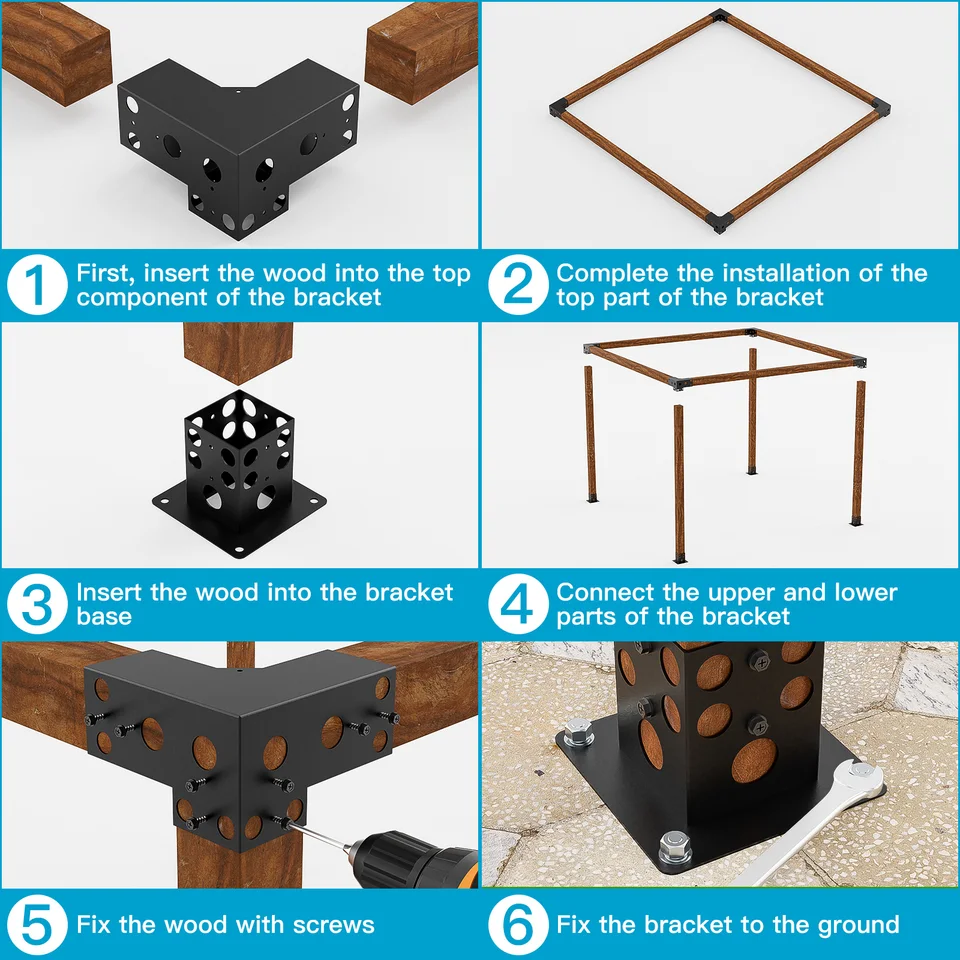 1 First, insert the wood into the top component of the bracket

2 Complete the installation of the top part of the bracket

3 Insert the wood into the bracket base

4 Connect the upper and lower parts of the bracket

5 Fix the wood with screws

6 Fix the bracket to the ground