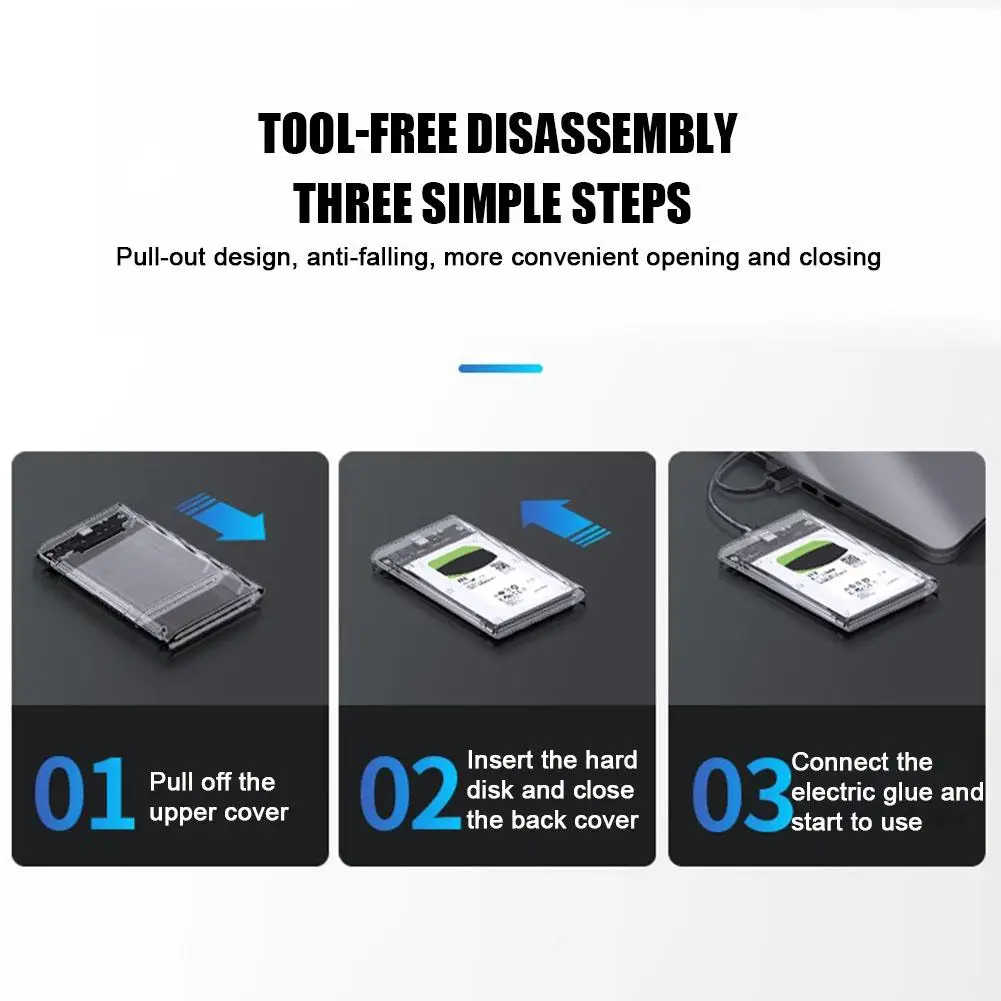 TOOL-FREE DISASSEMBLY
THREE SIMPLE STEPS

Pull-out design, anti-falling, more convenient opening and closing

01 Pull off the upper cover

02 Insert the hard disk and close the back cover

03 Connect the electric glue and start to use