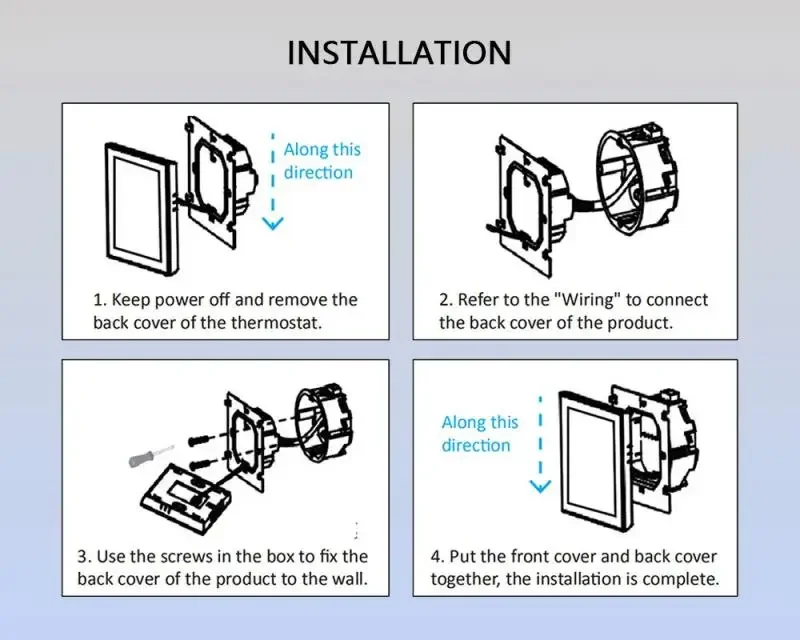 INSTALLATION

Along this direction

1. Keep power off and remove the back cover of the thermostat.

2. Refer to the "Wiring" to connect the back cover of the product.

3. Use the screws in the box to fix the back cover of the product to the wall.

Along this direction

4. Put the front cover and back cover together, the installation is complete.