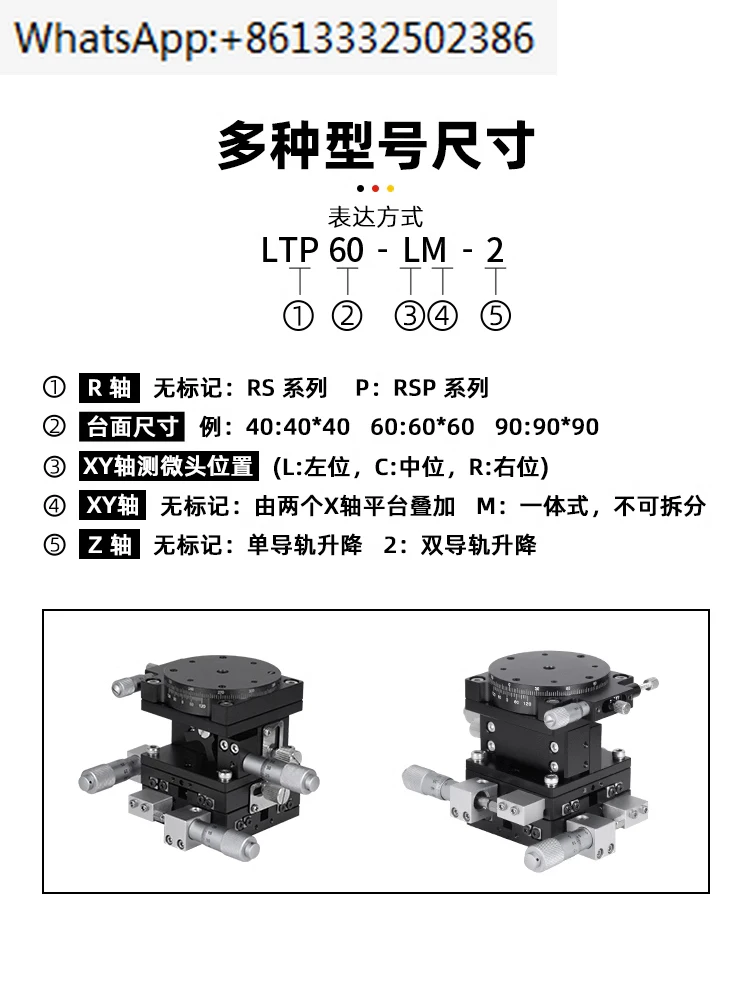 WhatsApp:+8613332502386

多种型号尺寸

表达方式

LTP 60 - LM - 2

① ② ③④ ⑤

① R 轴 无标记：RS 系列 P：RSP 系列

② 台面尺寸 例：40:40*40 60:60*60 90:90*90

③ XY轴测微头位置 (L:左位，C:中位，R:右位)

④ XY轴 无标记：由两个X轴平台叠加 M：一体式，不可拆分

⑤ Z 轴 无标记：单导轨升降 2：双导轨升降