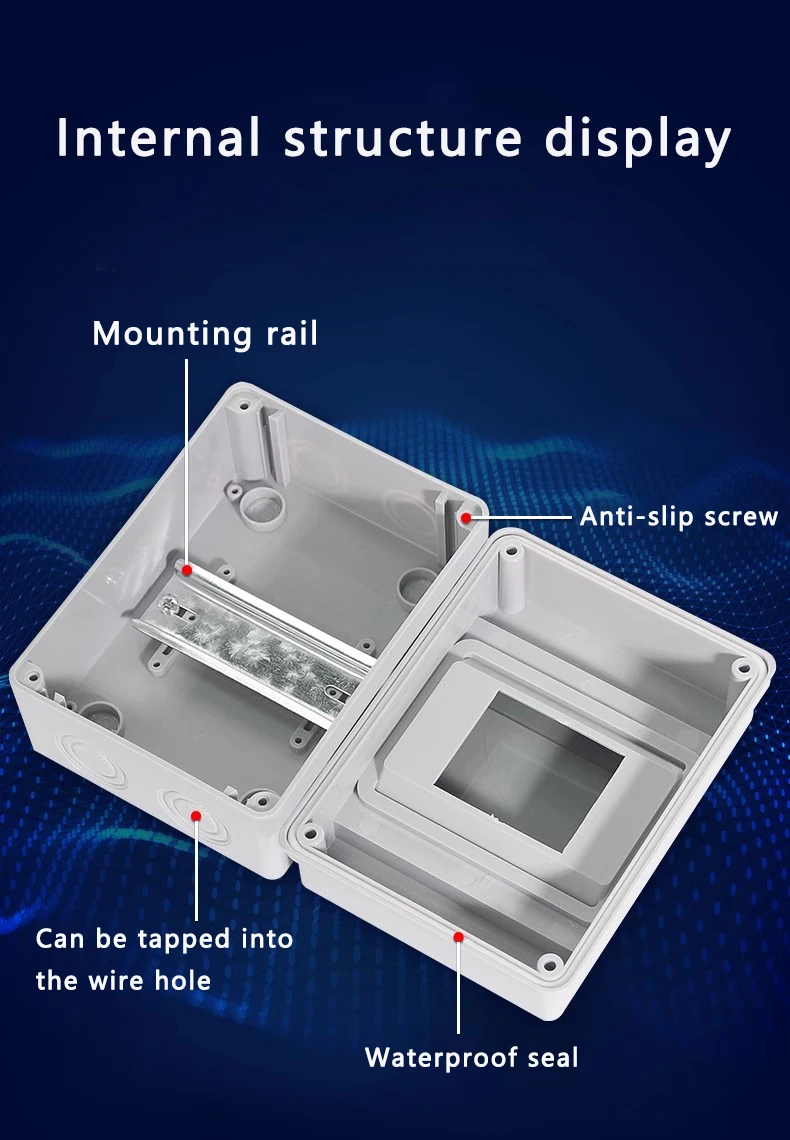 Internal structure display

Mounting rail

Anti-slip screw

Can be tapped into the wire hole

Waterproof seal