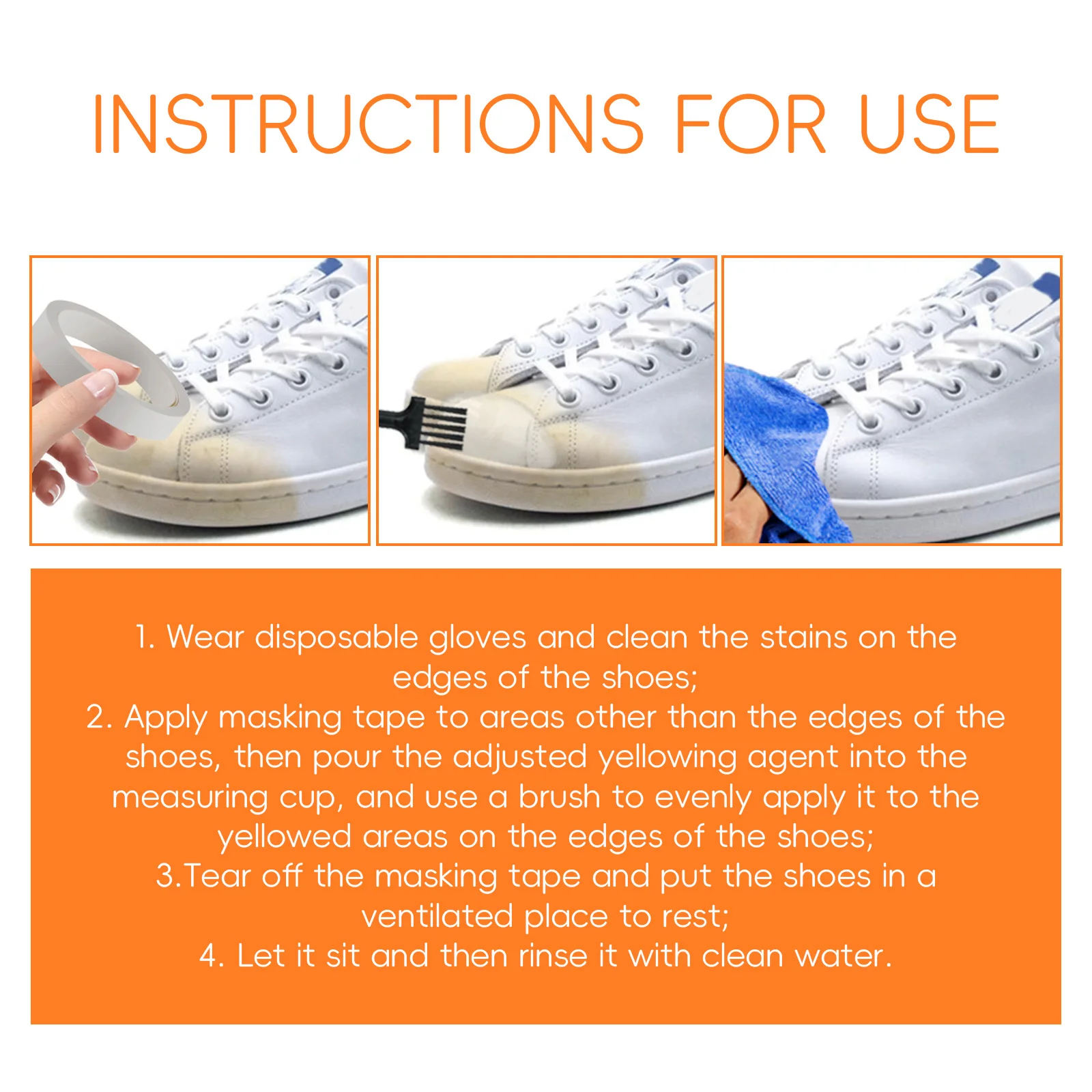 INSTRUCTIONS FOR USE

1. Wear disposable gloves and clean the stains on the edges of the shoes;
2. Apply masking tape to areas other than the edges of the shoes, then pour the adjusted yellowing agent into the measuring cup, and use a brush to evenly apply it to the yellowed areas on the edges of the shoes;
3.Tear off the masking tape and put the shoes in a ventilated place to rest;
4. Let it sit and then rinse it with clean water.