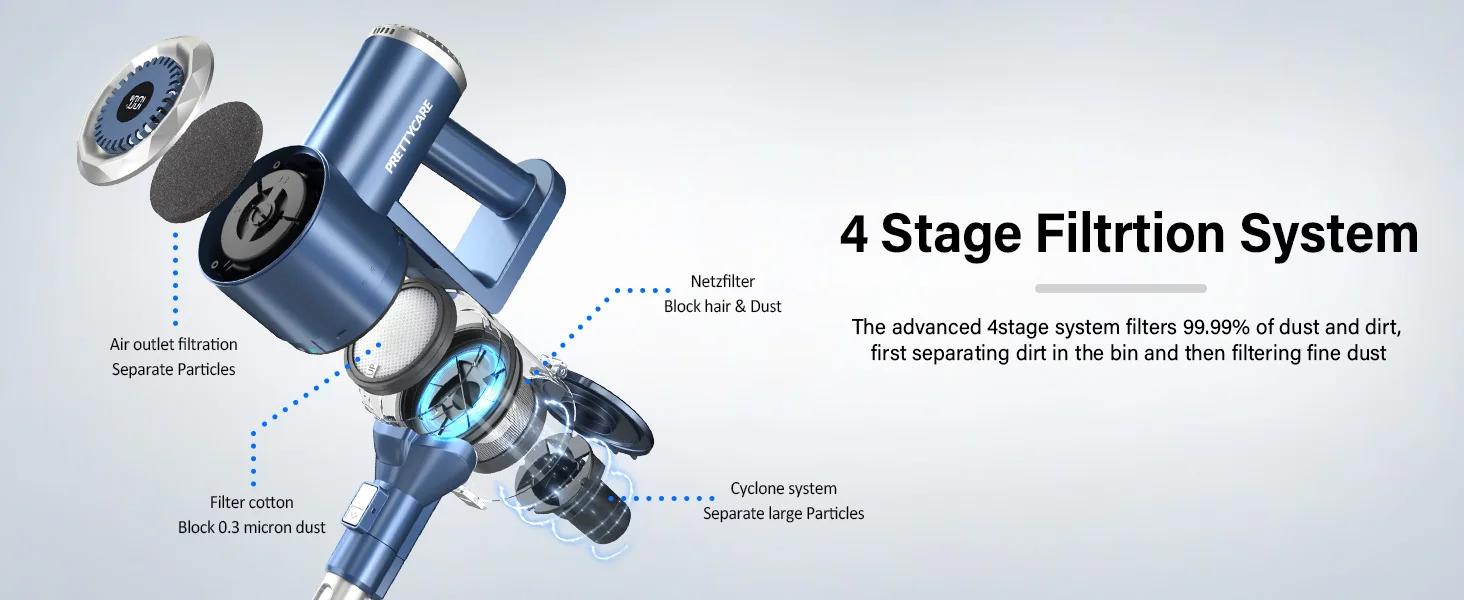 PRETTYCARE

Air outlet filtration
Separate Particles

Netzfilter
Block hair & Dust

Filter cotton
Block 0.3 micron dust

Cyclone system
Separate large Particles

4 Stage Filtrtion System

The advanced 4stage system filters 99.99% of dust and dirt, first separating dirt in the bin and then filtering fine dust