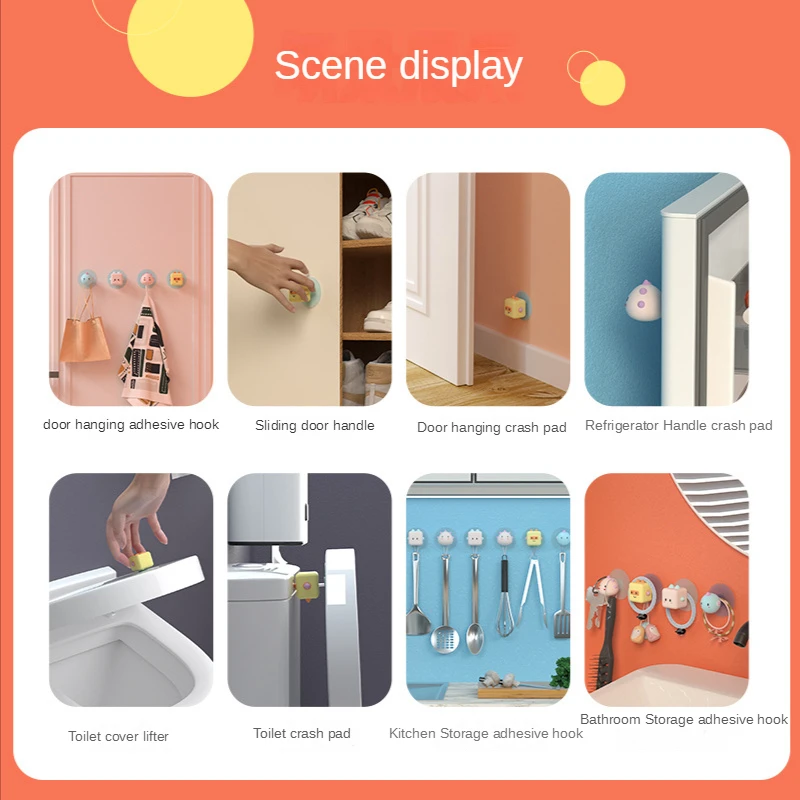 Scene display

door hanging adhesive hook

Sliding door handle

Door hanging crash pad

Refrigerator Handle crash pad

Toilet cover lifter

Toilet crash pad

Kitchen Storage adhesive hook

Bathroom Storage adhesive hook