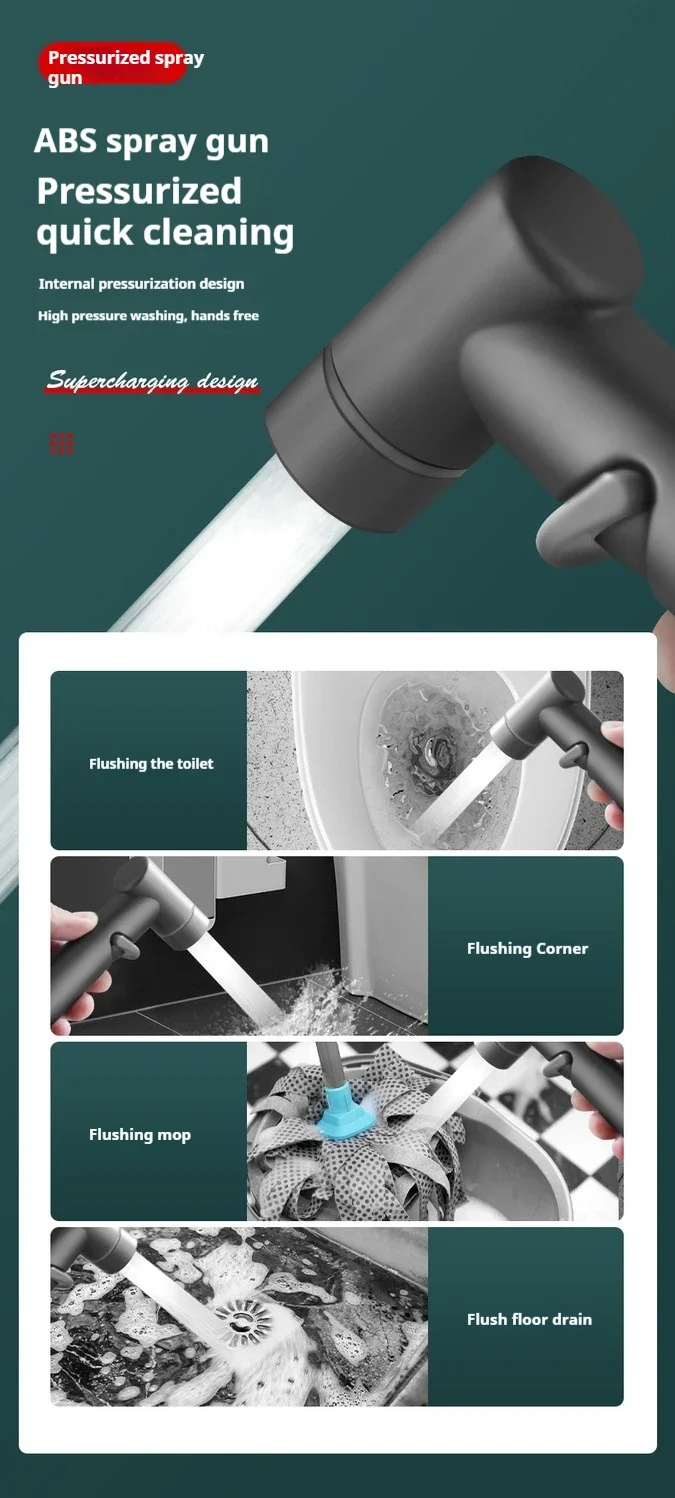 Pressurized spray gun

ABS spray gun
Pressurized quick cleaning

Internal pressurization design

High pressure washing, hands free

Supercharging design

Flushing the toilet

Flushing Corner

Flushing mop

Flush floor drain