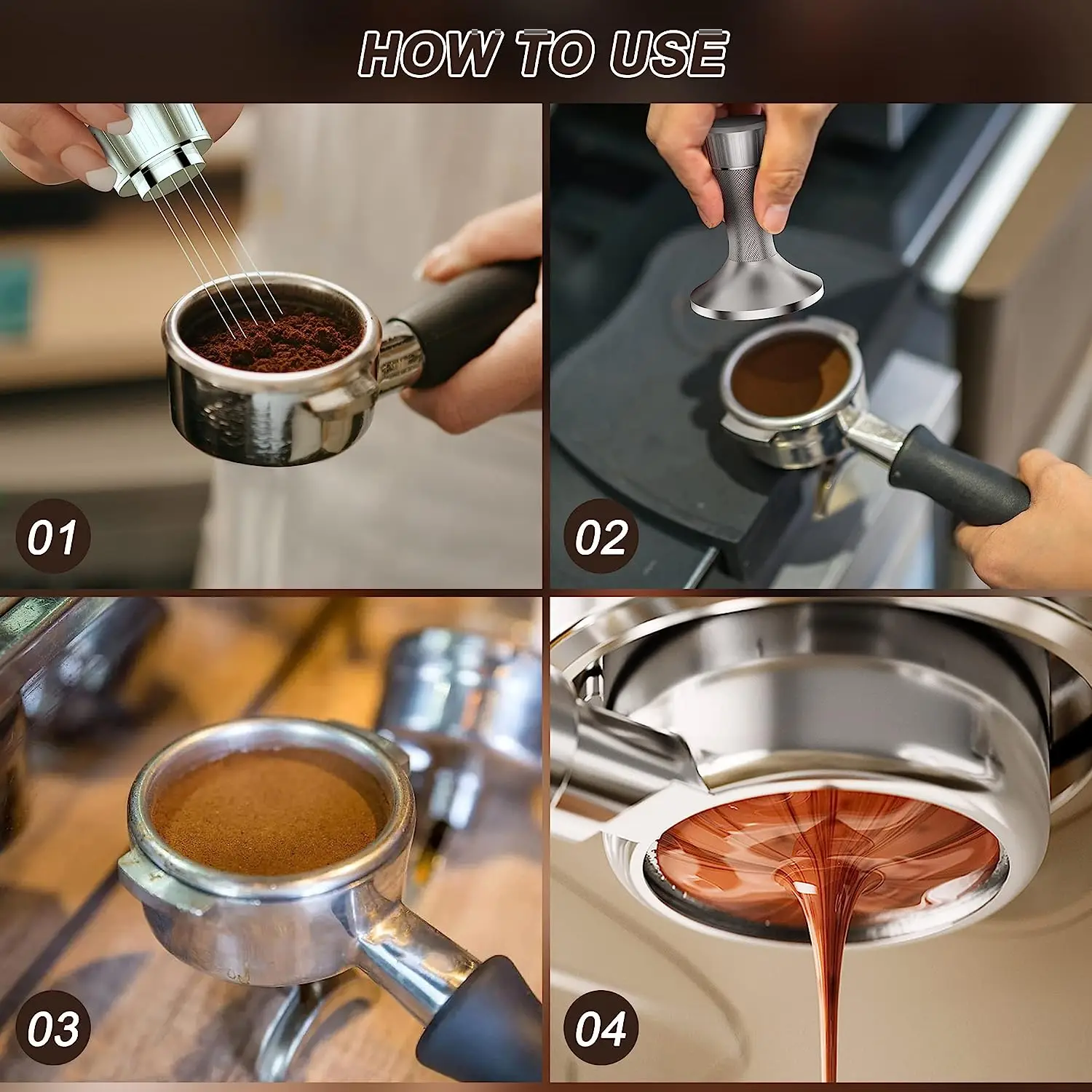 HOW TO USE

01

02

03

04