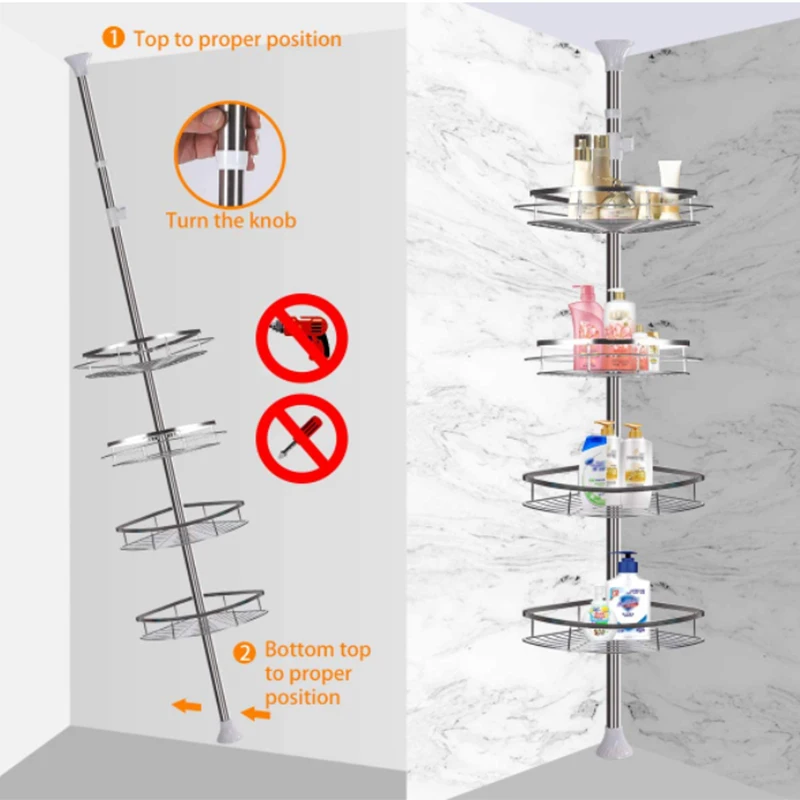 1 Top to proper position

Turn the knob

2 Bottom top to proper position