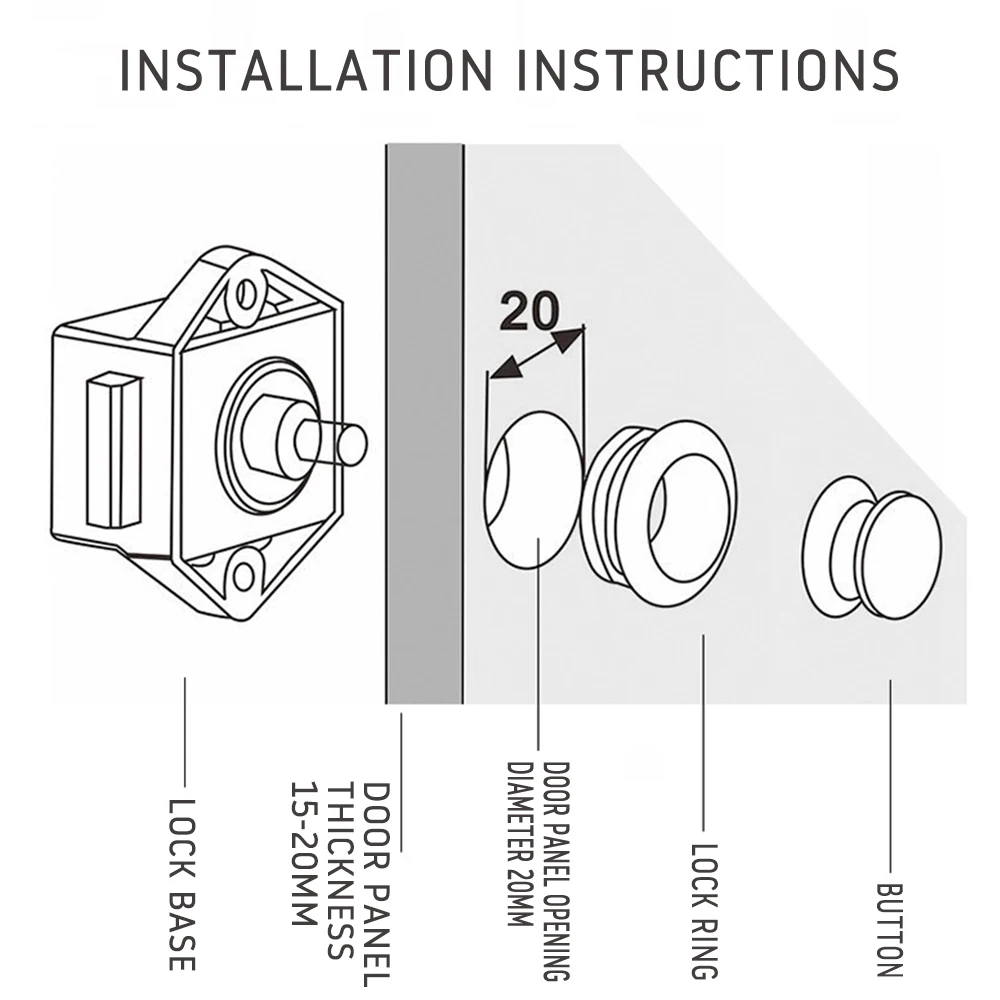 INSTALLATION INSTRUCTIONS

20

LOCK BASE

DOOR PANEL THICKNESS 15-20MM

DOOR PANEL OPENING DIAMETER 20MM

LOCK RING

BUTTON