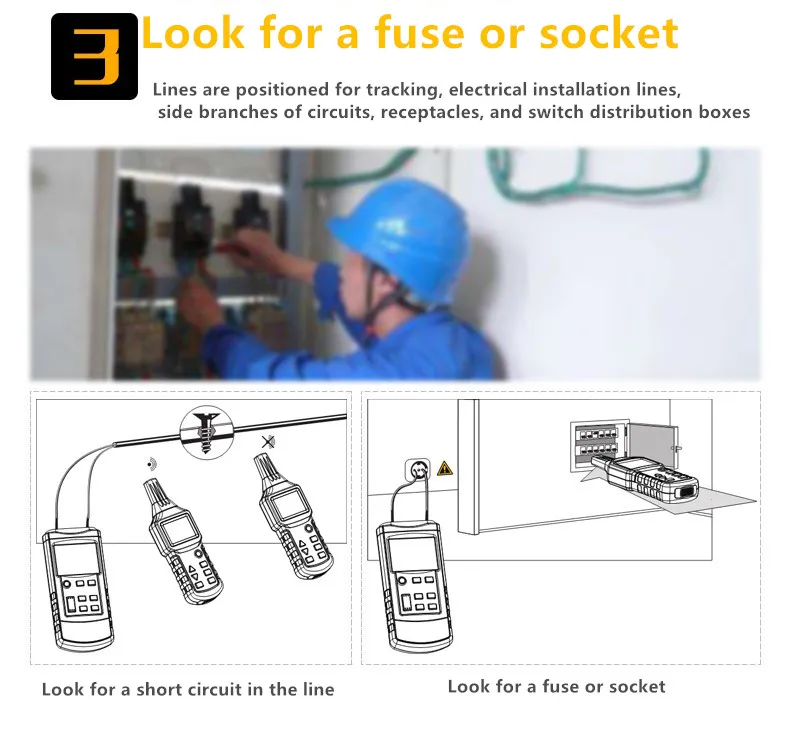 3 Look for a fuse or socket

Lines are positioned for tracking, electrical installation lines, side branches of circuits, receptacles, and switch distribution boxes

Look for a short circuit in the line

Look for a fuse or socket